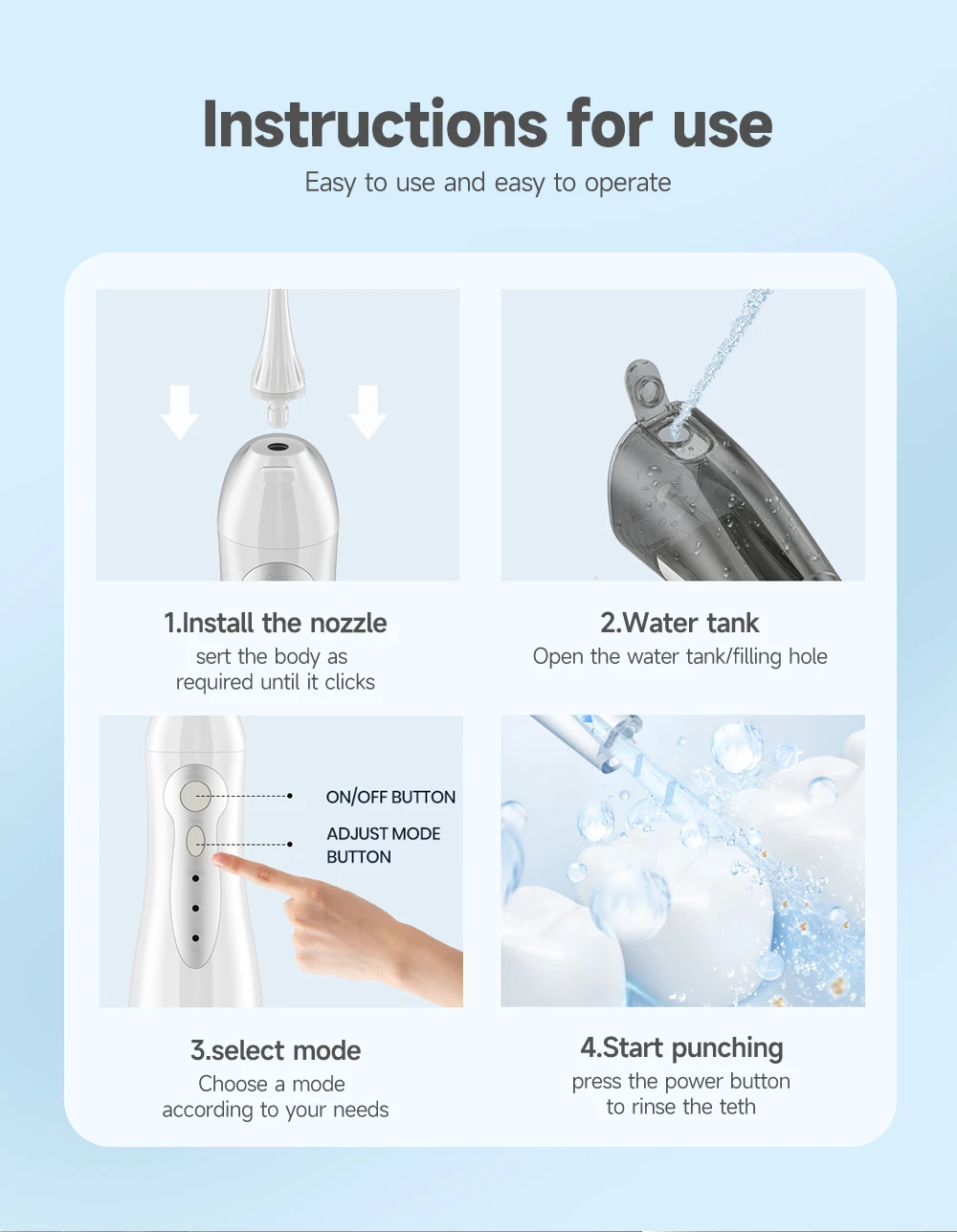 Instructions for use

Easy to use and easy to operate

1.Install the nozzle

sert the body as required until it clicks

2.Water tank

Open the water tank/filling hole

ON/OFF BUTTON

ADJUST MODE BUTTON

3.select mode

Choose a mode according to your needs

4.Start punching

press the power button to rinse the teth