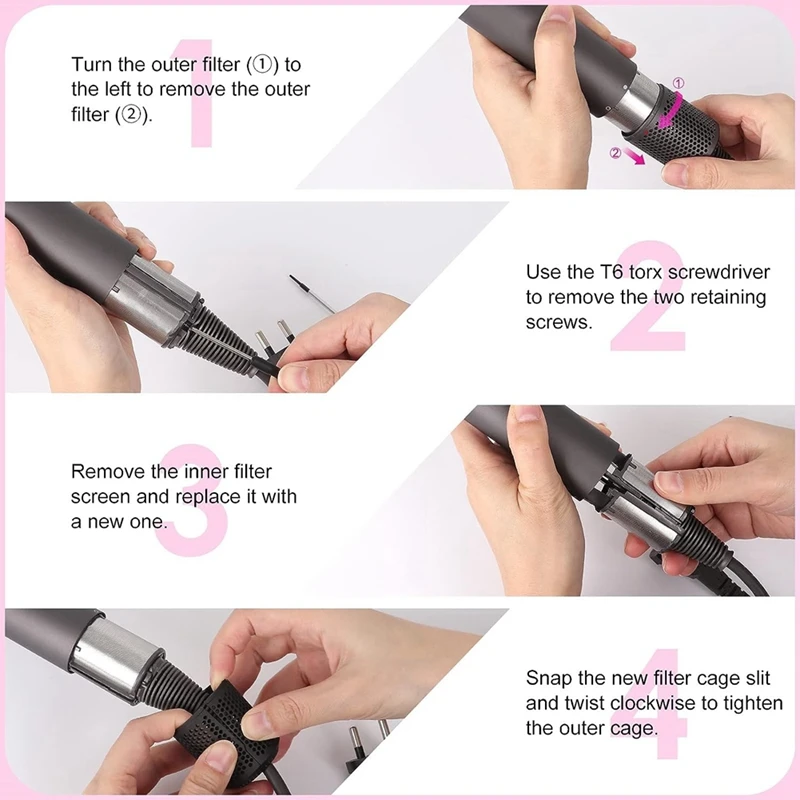 1

Turn the outer filter (①) to the left to remove the outer filter (②).

①
②

2

Use the T6 torx screwdriver to remove the two retaining screws.

3

Remove the inner filter screen and replace it with a new one.

4

Snap the new filter cage slit and twist clockwise to tighten the outer cage.