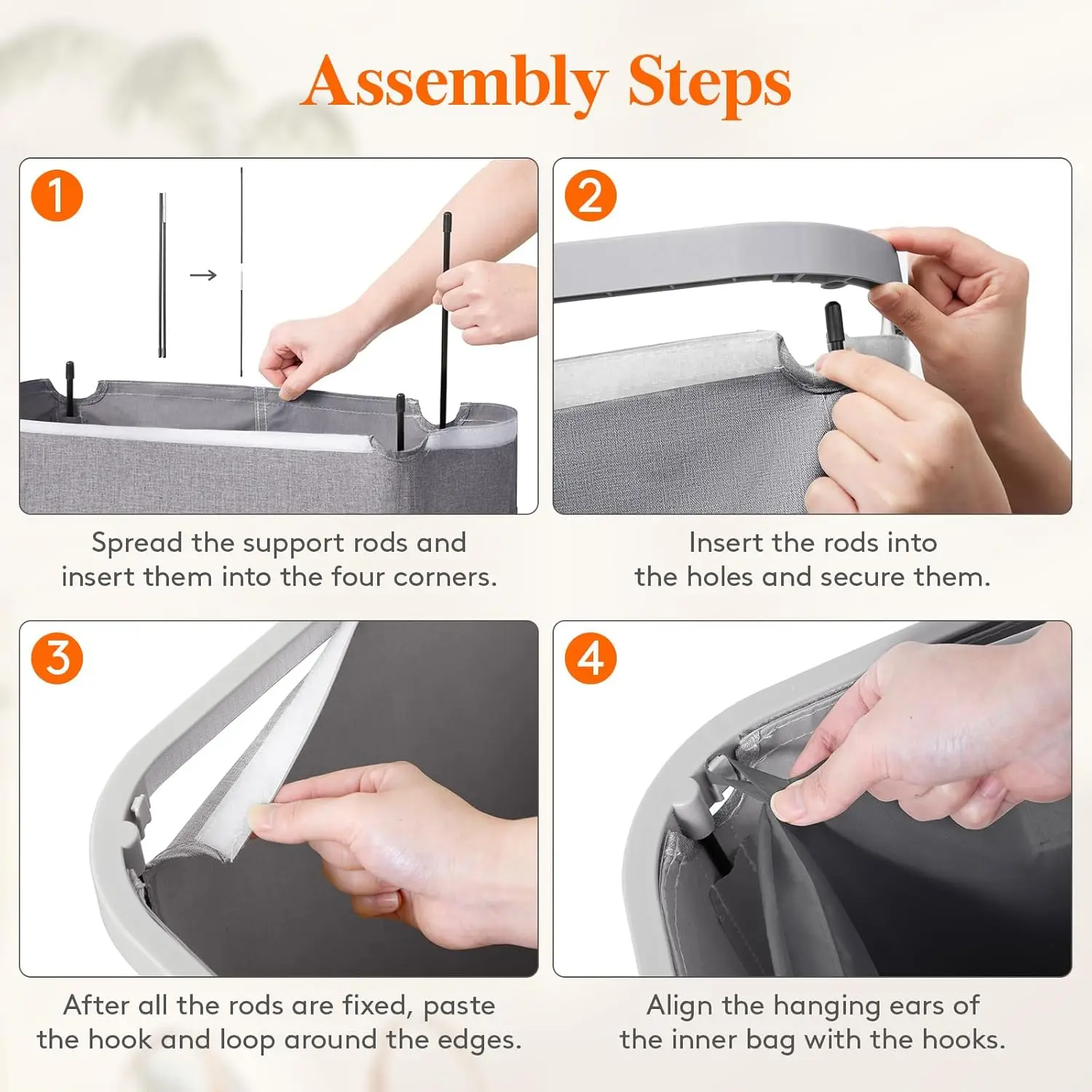 Assembly Steps

1

Spread the support rods and insert them into the four corners.

2

Insert the rods into the holes and secure them.

3

After all the rods are fixed, paste the hook and loop around the edges.

4

Align the hanging ears of the inner bag with the hooks.