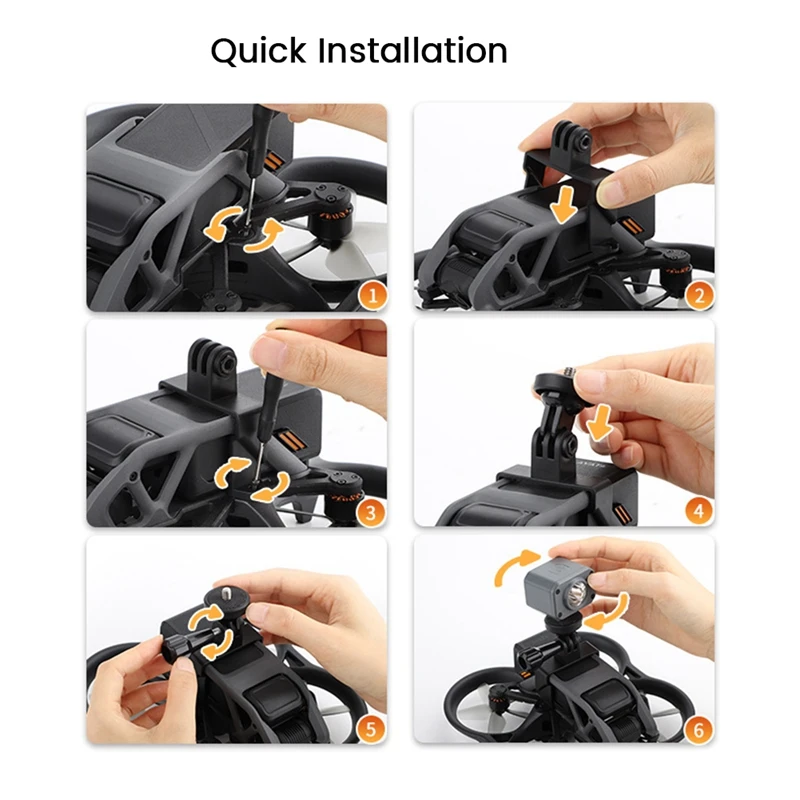 Quick Installation

1

2

3

4

5

6