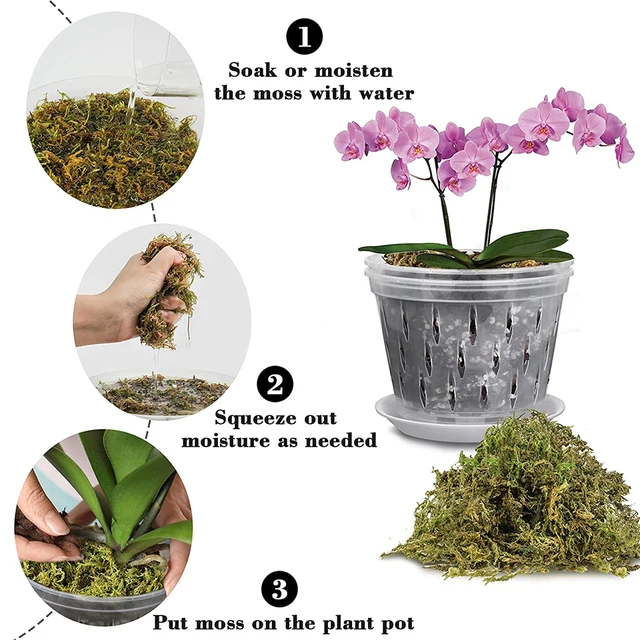 1
Soak or moisten the moss with water

2
Squeeze out moisture as needed

3
Put moss on the plant pot