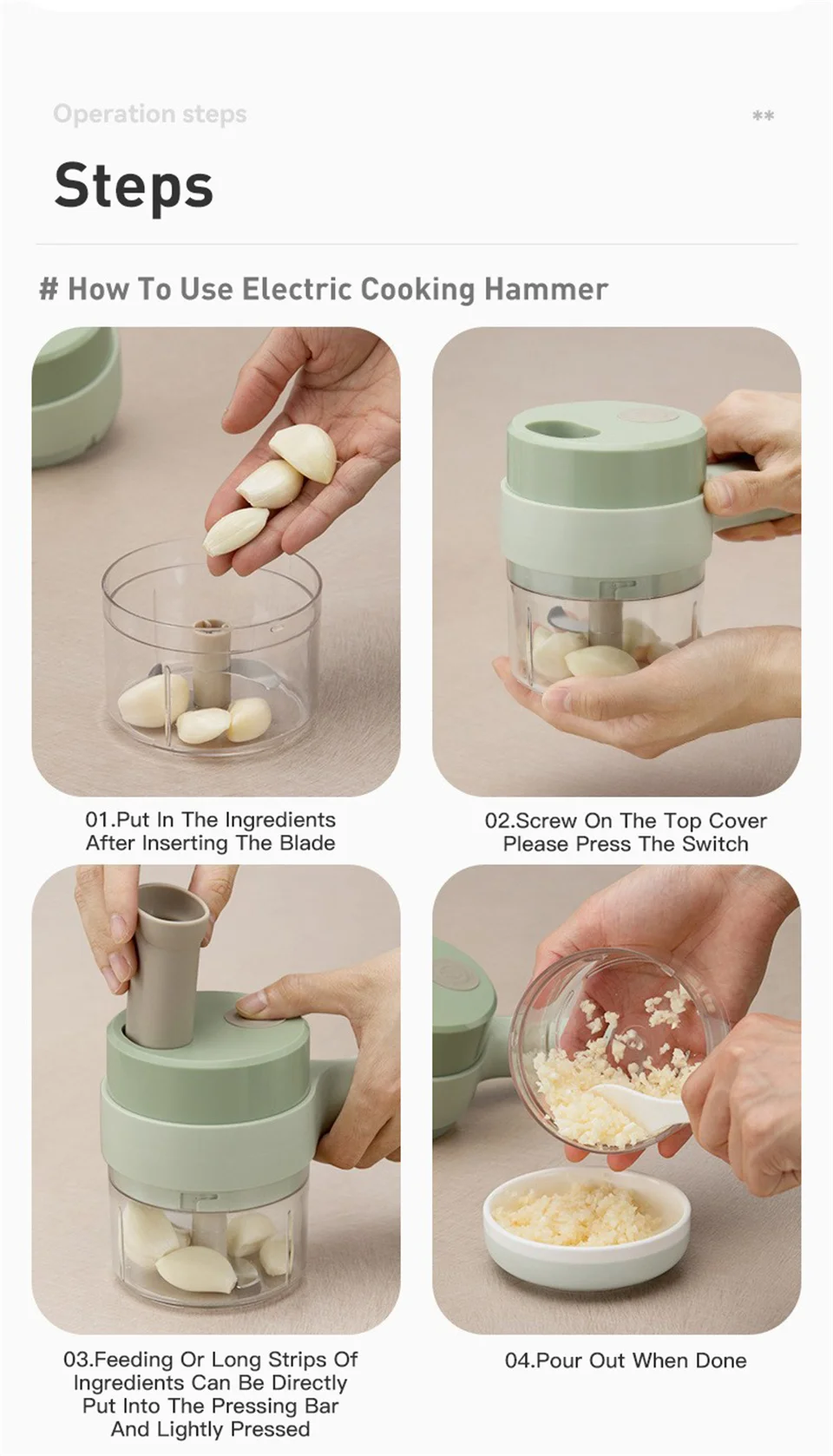 Operation steps

**

Steps

# How To Use Electric Cooking Hammer

01.Put In The Ingredients After Inserting The Blade

02.Screw On The Top Cover Please Press The Switch

03.Feeding Or Long Strips Of Ingredients Can Be Directly Put Into The Pressing Bar And Lightly Pressed

04.Pour Out When Done