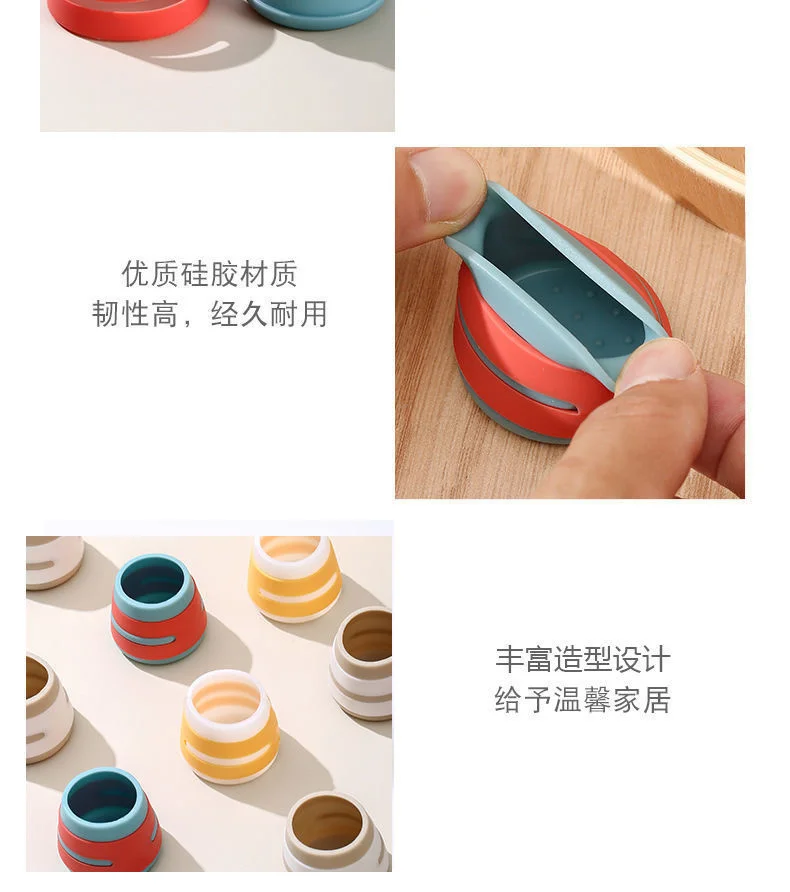 优质硅胶材质
韧性高，经久耐用

丰富造型设计
给予温馨家居