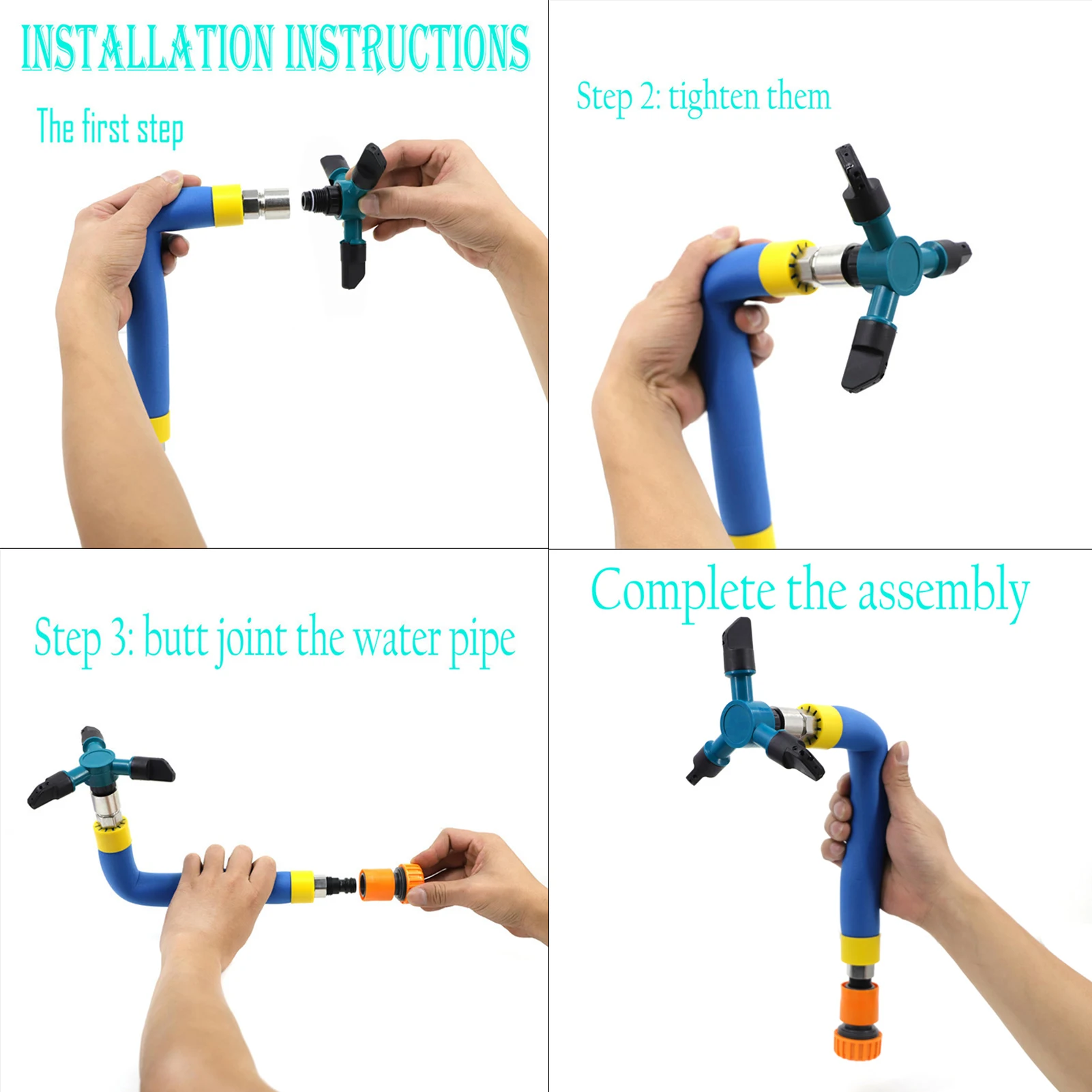 INSTALLATION INSTRUCTIONS

The first step

Step 2: tighten them

Step 3: butt joint the water pipe

Complete the assembly