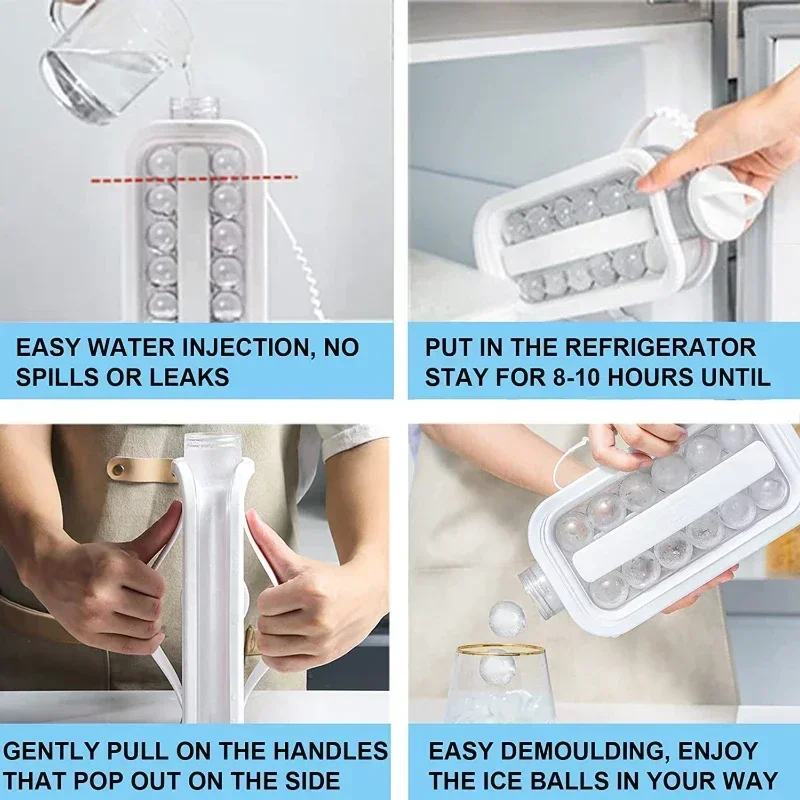 EASY WATER INJECTION, NO SPILLS OR LEAKS

PUT IN THE REFRIGERATOR STAY FOR 8-10 HOURS UNTIL

GENTLY PULL ON THE HANDLES THAT POP OUT ON THE SIDE

EASY DEMOULDING, ENJOY THE ICE BALLS IN YOUR WAY