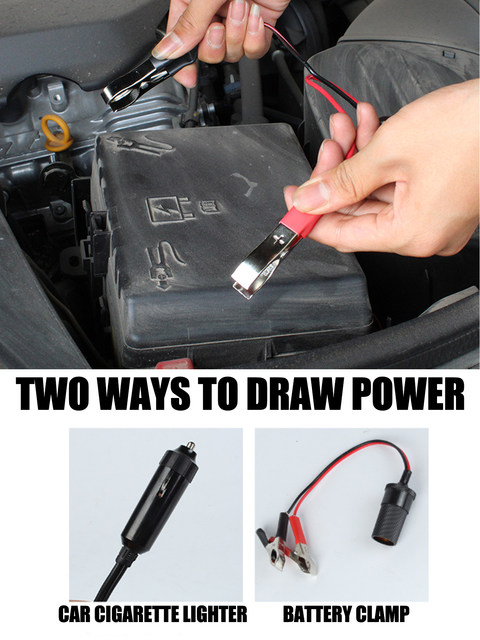 TWO WAYS TO DRAW POWER

CAR CIGARETTE LIGHTER

BATTERY CLAMP