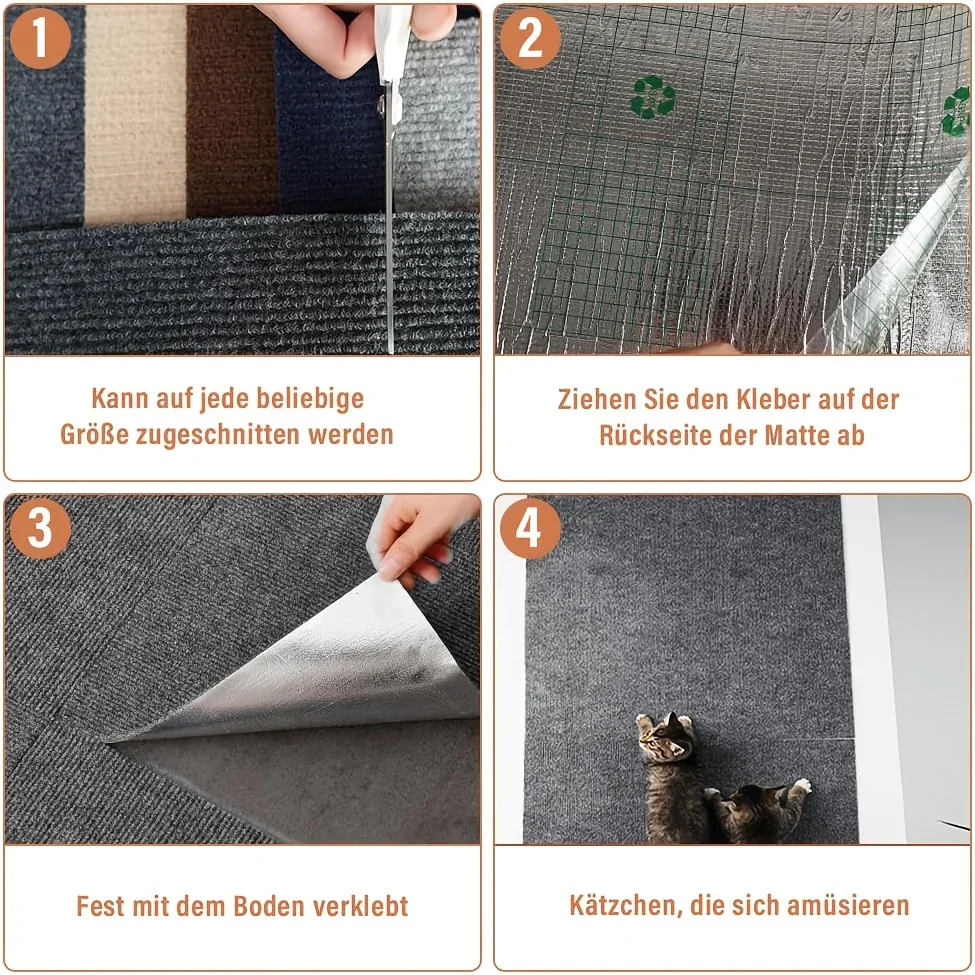 1

Kann auf jede beliebige Größe zugeschnitten werden

2

Ziehen Sie den Kleber auf der Rückseite der Matte ab

3

Fest mit dem Boden verklebt

4

Kätzchen, die sich amüsieren