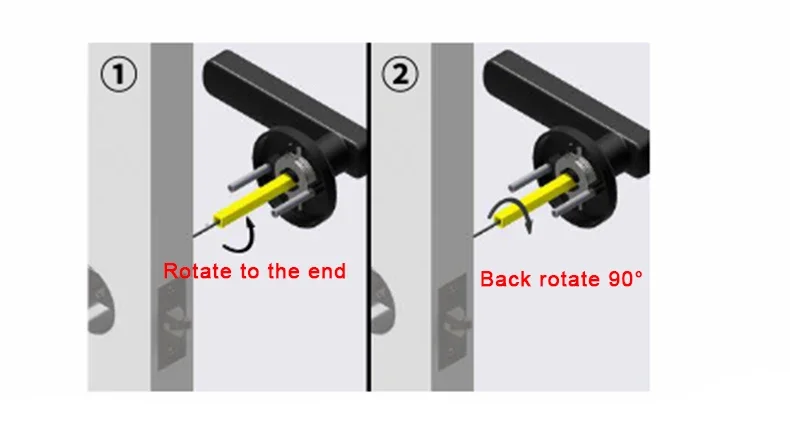 ①

Rotate to the end

②

Back rotate 90°