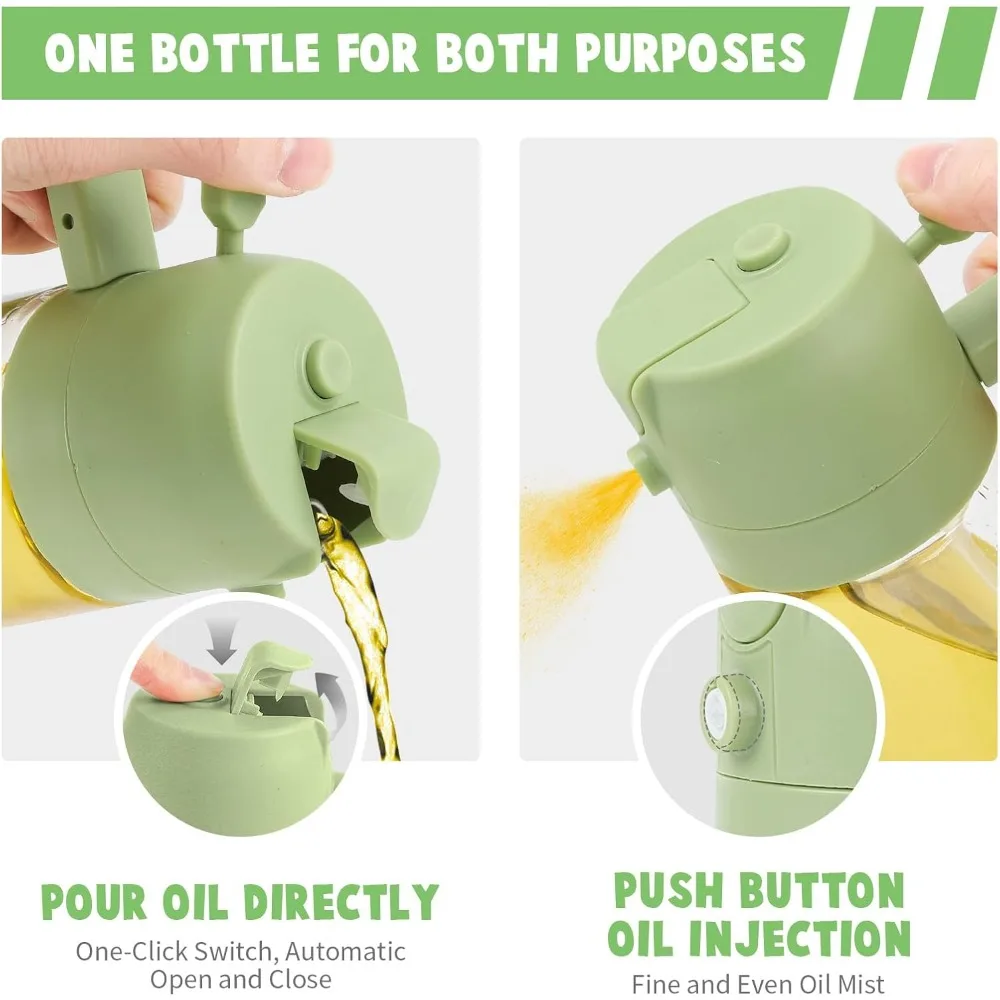 ONE BOTTLE FOR BOTH PURPOSES

POUR OIL DIRECTLY

One-Click Switch, Automatic Open and Close

PUSH BUTTON OIL INJECTION

Fine and Even Oil Mist