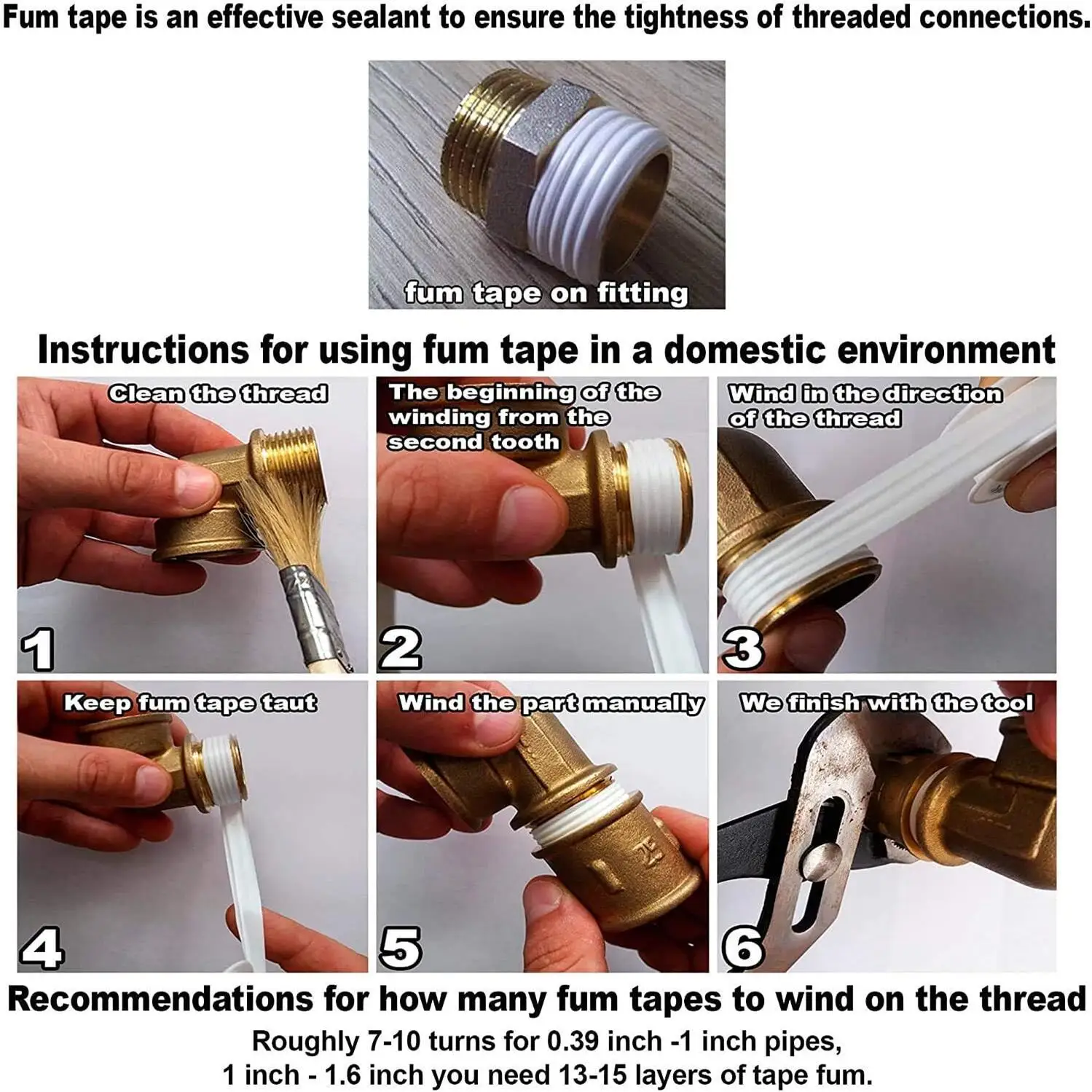 Fum tape is an effective sealant to ensure the tightness of threaded connections.

fum tape on fitting

Instructions for using fum tape in a domestic environment

Clean the thread

1

The beginning of the winding from the second tooth

2

Wind in the direction of the thread

3

Keep fum tape taut

4

Wind the part manually

5

We finish with the tool

6

Recommendations for how many fum tapes to wind on the thread

Roughly 7-10 turns for 0.39 inch -1 inch pipes,
1 inch - 1.6 inch you need 13-15 layers of tape fum.