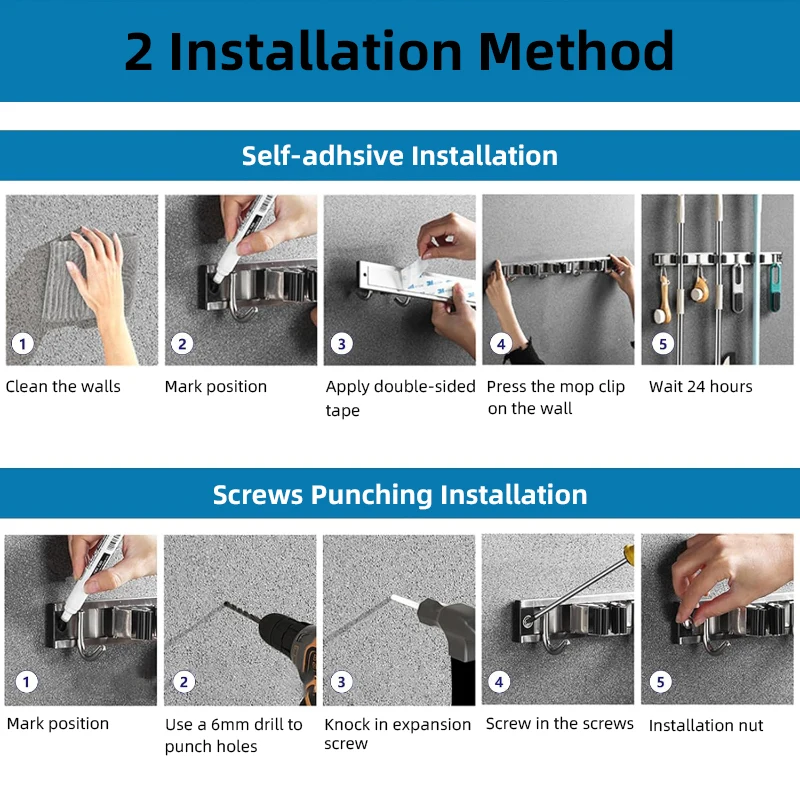 2 Installation Method

Self-adhsive Installation

1
Clean the walls

2
Mark position

3
Apply double-sided tape

4
Press the mop clip on the wall

5
Wait 24 hours

Screws Punching Installation

1
Mark position

2
Use a 6mm drill to punch holes

3
Knock in expansion screw

4
Screw in the screws

5
Installation nut