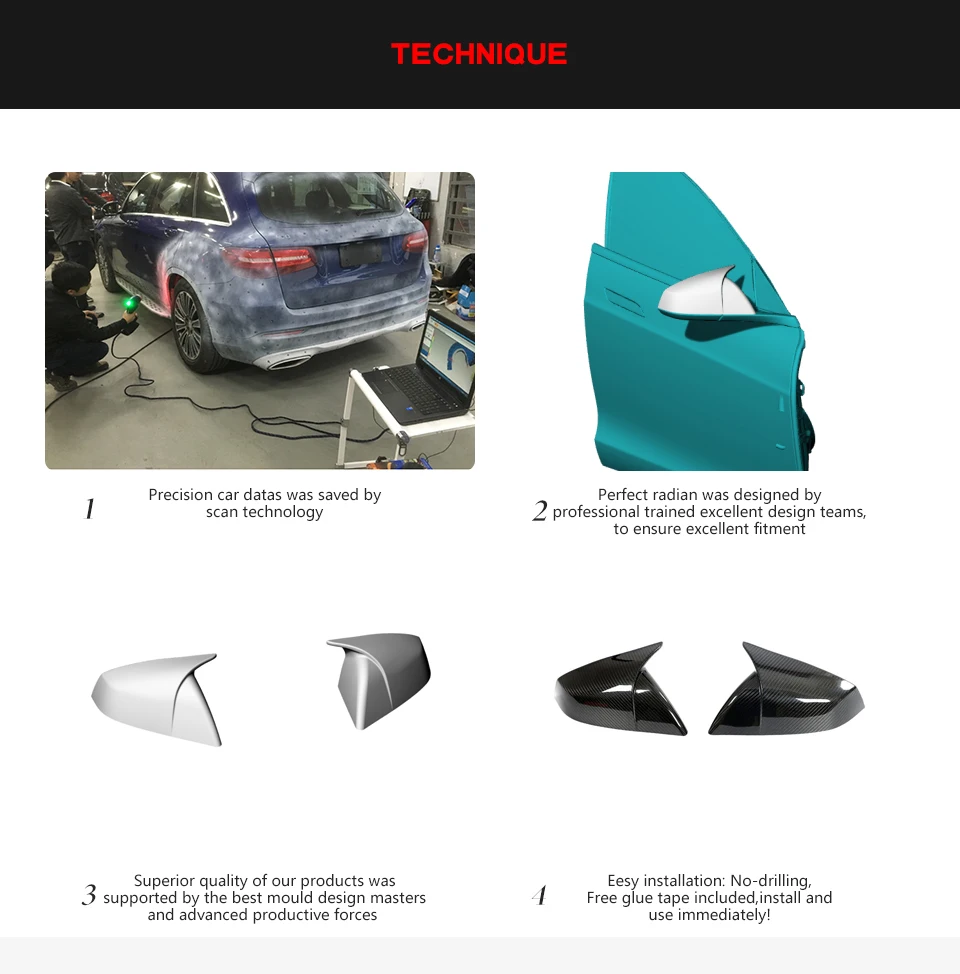 TECHNIQUE

1 Precision car datas was saved by scan technology

2 Perfect radian was designed by professional trained excellent design teams, to ensure excellent fitment

3 Superior quality of our products was supported by the best mould design masters and advanced productive forces

4 Eesy installation: No-drilling, Free glue tape included,install and use immediately!