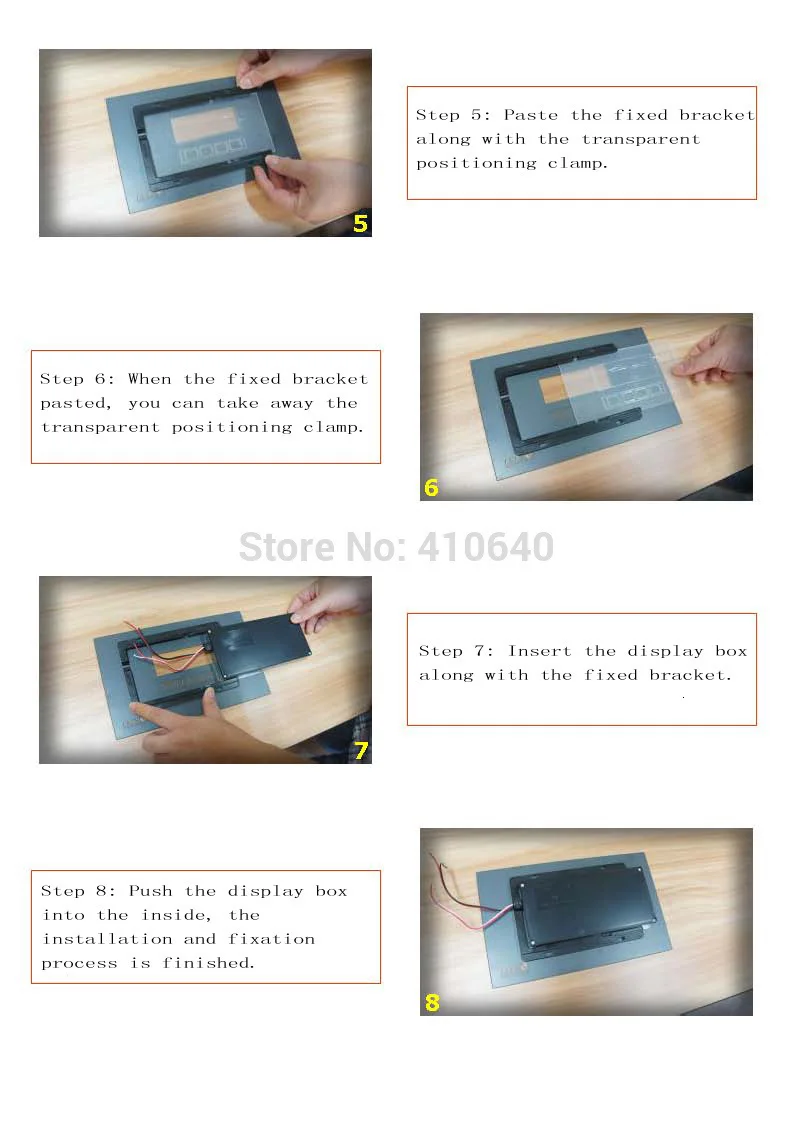 5

Step 5: Paste the fixed bracket along with the transparent positioning clamp.

Step 6: When the fixed bracket pasted, you can take away the transparent positioning clamp.

6

Store No: 410640

7

Step 7: Insert the display box along with the fixed bracket.

Step 8: Push the display box into the inside, the installation and fixation process is finished.

8