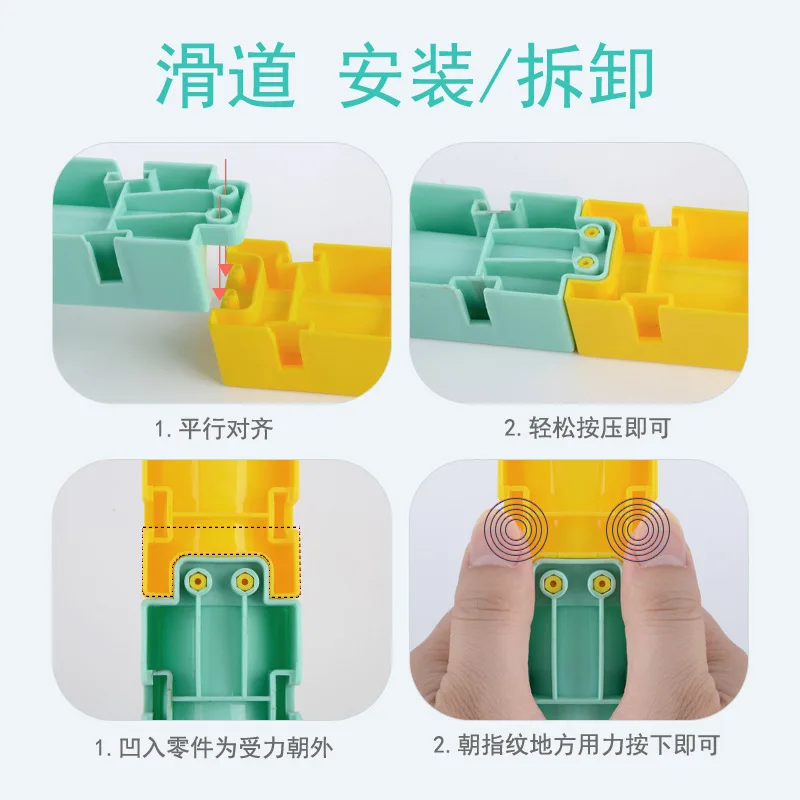 滑道 安装/拆卸

1. 平行对齐

2. 轻松按压即可

1. 凹入零件为受力朝外

2. 朝指纹地方用力按下即可