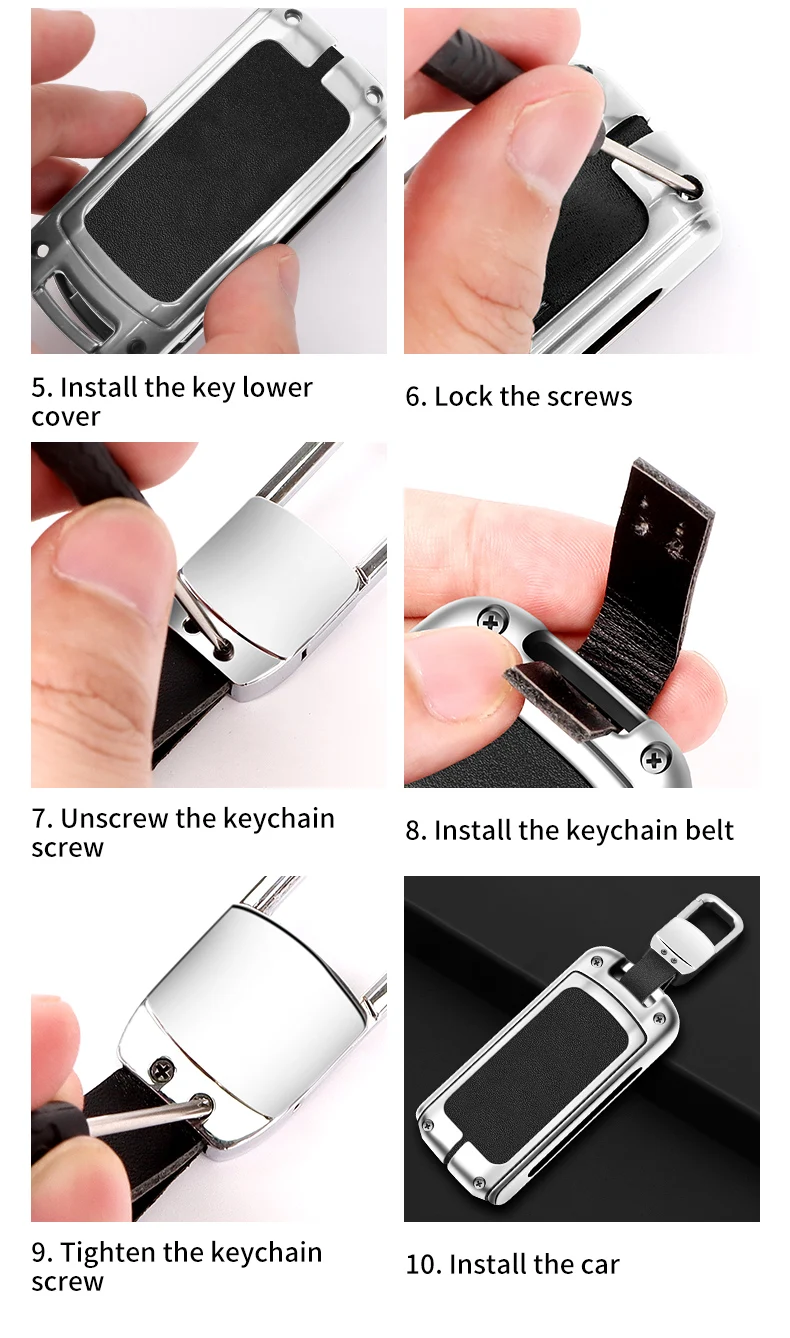 5. Install the key lower cover

6. Lock the screws

7. Unscrew the keychain screw

8. Install the keychain belt

9. Tighten the keychain screw

10. Install the car