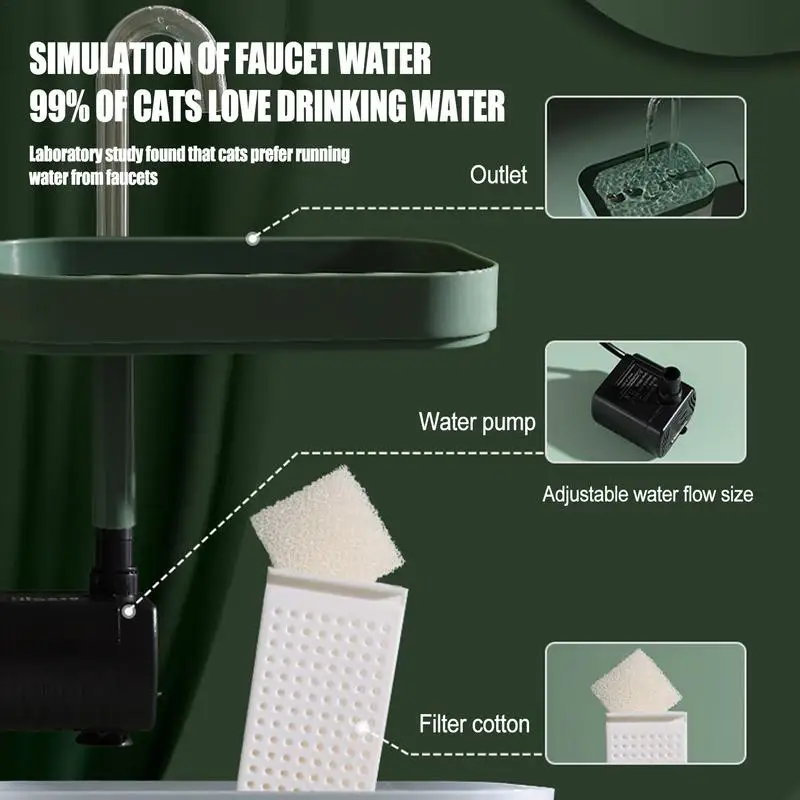 SIMULATION OF FAUCET WATER
99% OF CATS LOVE DRINKING WATER

Laboratory study found that cats prefer running water from faucets

Outlet

Water pump

Adjustable water flow size

Filter cotton