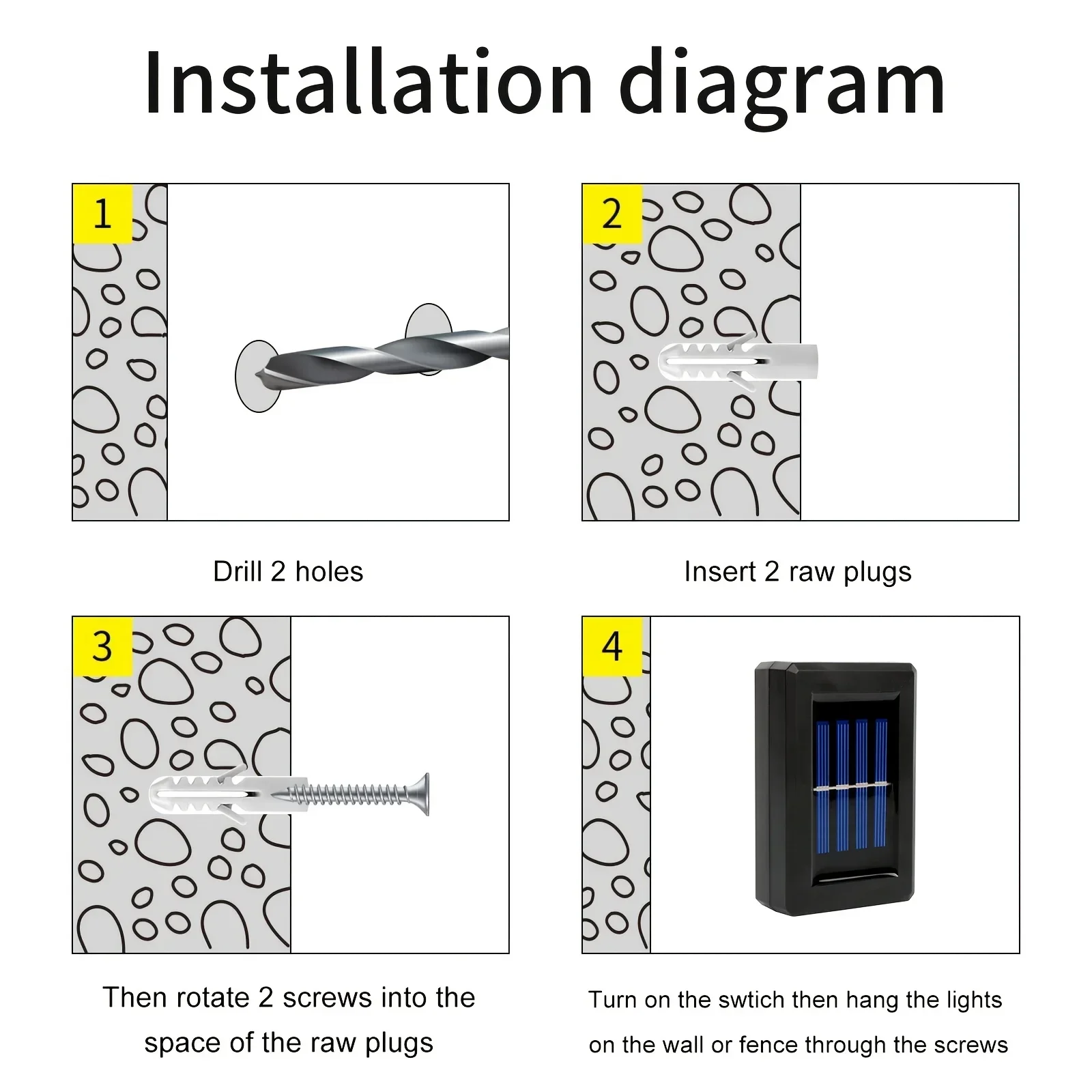 Installation diagram

1

Drill 2 holes

2

Insert 2 raw plugs

3

Then rotate 2 screws into the space of the raw plugs

4

Turn on the swtich then hang the lights on the wall or fence through the screws