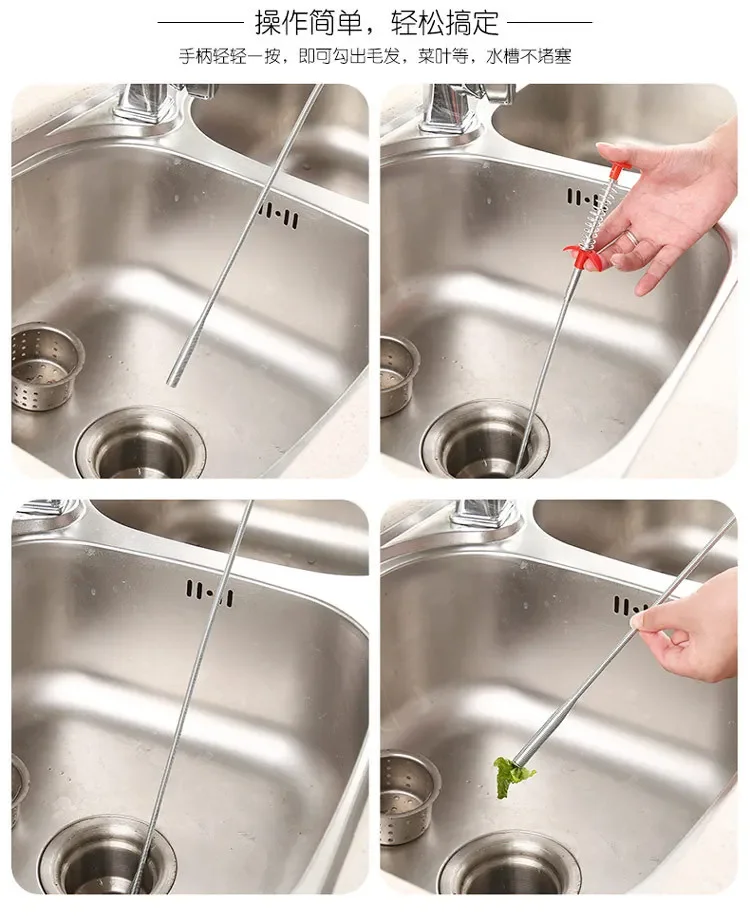 操作简单，轻松搞定

手柄轻轻一按，即可勾出毛发，菜叶等，水槽不堵塞