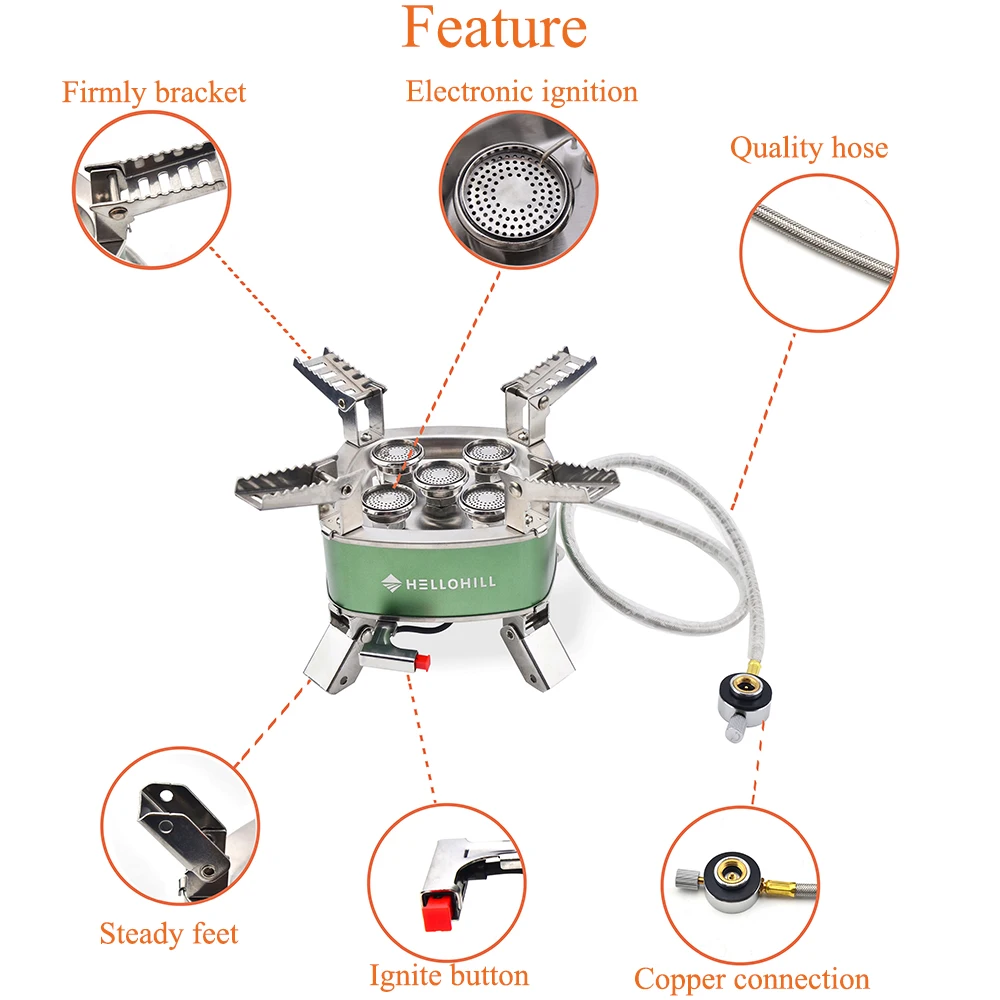 Feature

Firmly bracket

Electronic ignition

Quality hose

HELLOHILL

Steady feet

Ignite button

Copper connection