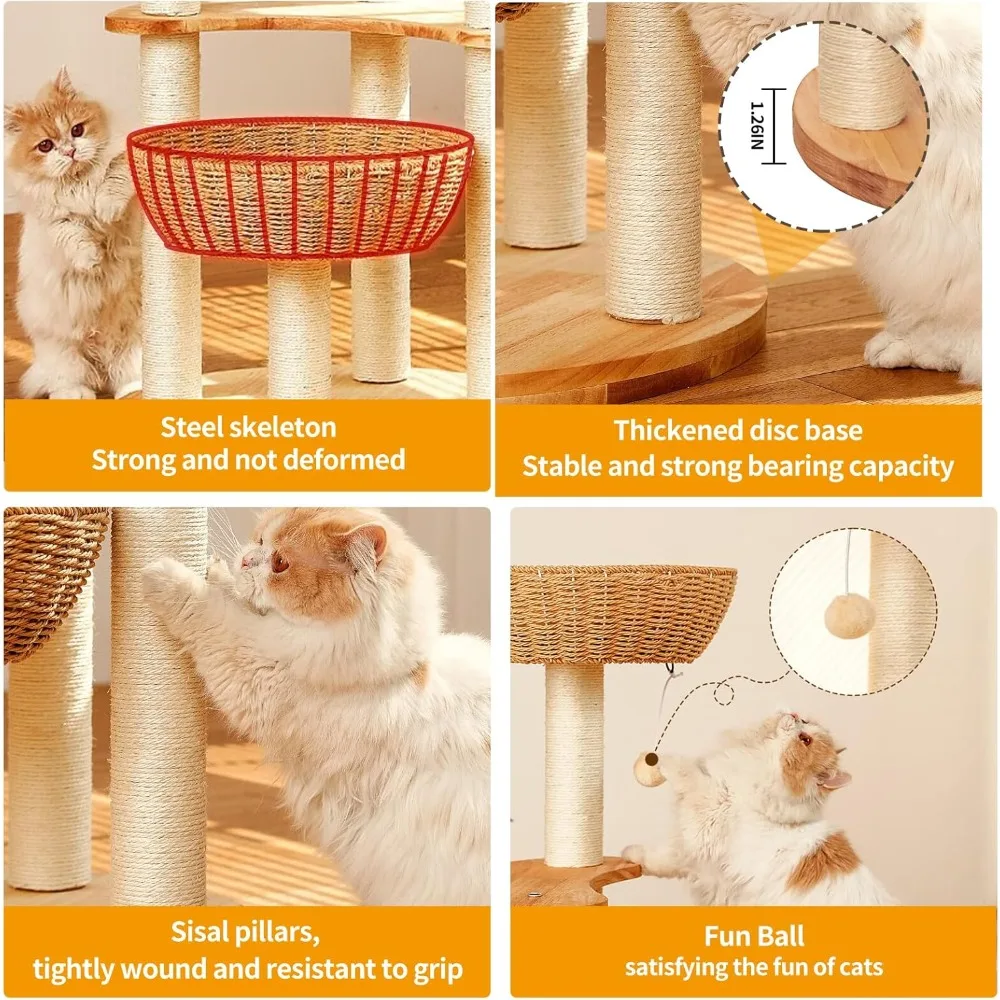 Steel skeleton
Strong and not deformed

1.26IN

Thickened disc base
Stable and strong bearing capacity

Sisal pillars,
tightly wound and resistant to grip

Fun Ball
satisfying the fun of cats