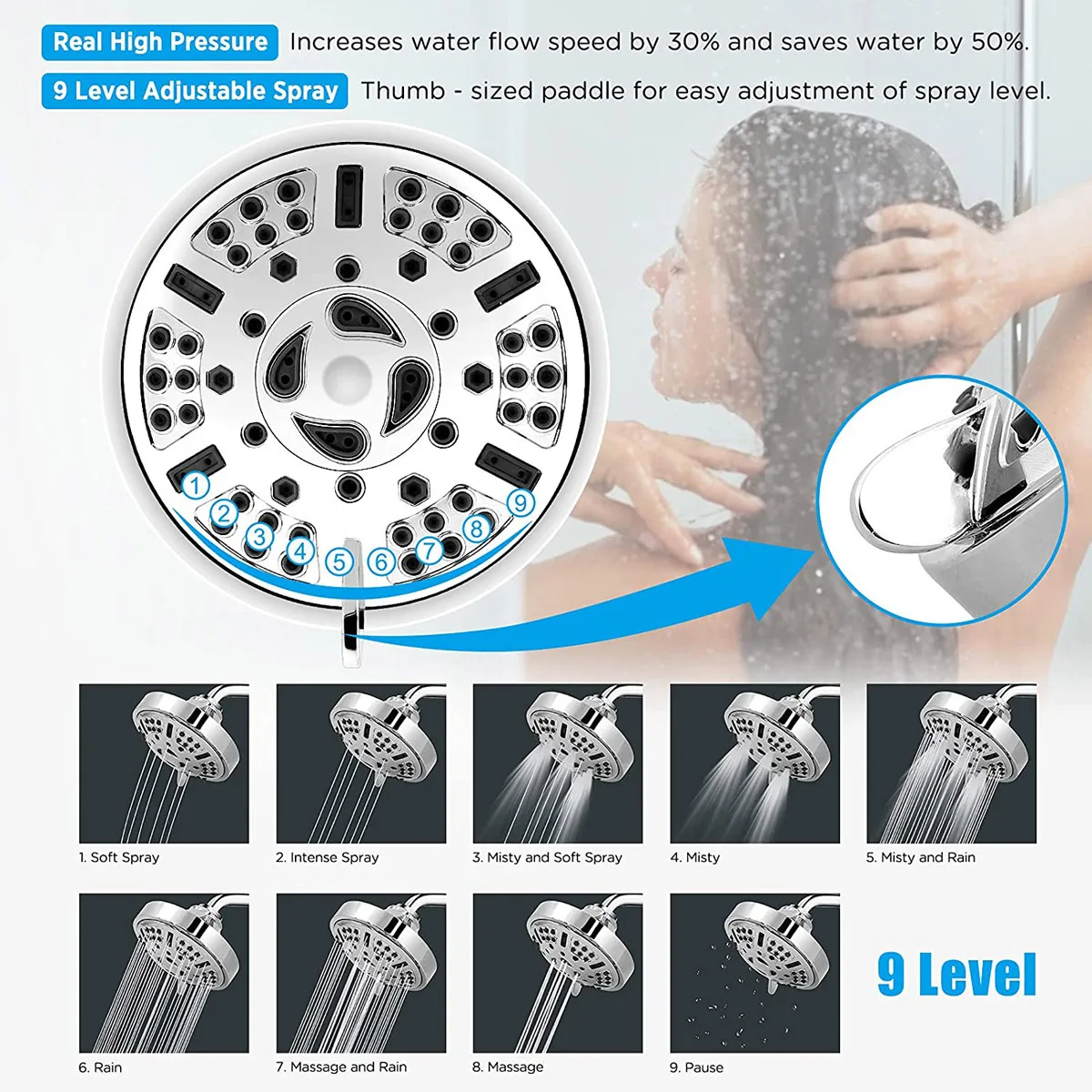 Real High Pressure Increases water flow speed by 30% and saves water by 50%.

9 Level Adjustable Spray Thumb - sized paddle for easy adjustment of spray level.

1 2 3 4 5 6 7 8 9

1. Soft Spray

2. Intense Spray

3. Misty and Soft Spray

4. Misty

5. Misty and Rain

6. Rain

7. Massage and Rain

8. Massage

9. Pause

9 Level