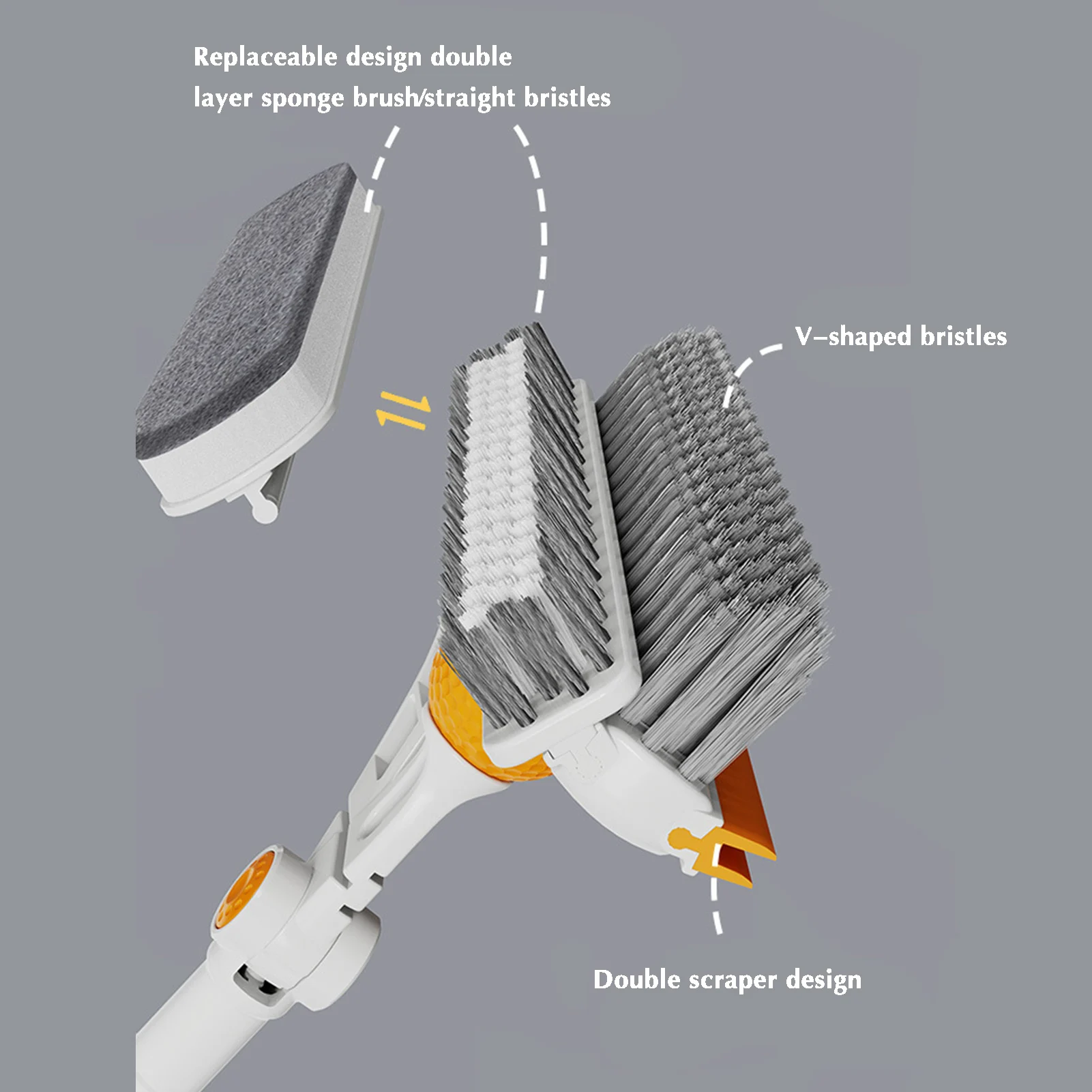 Replaceable design double layer sponge brush/straight bristles

V-shaped bristles

Double scraper design