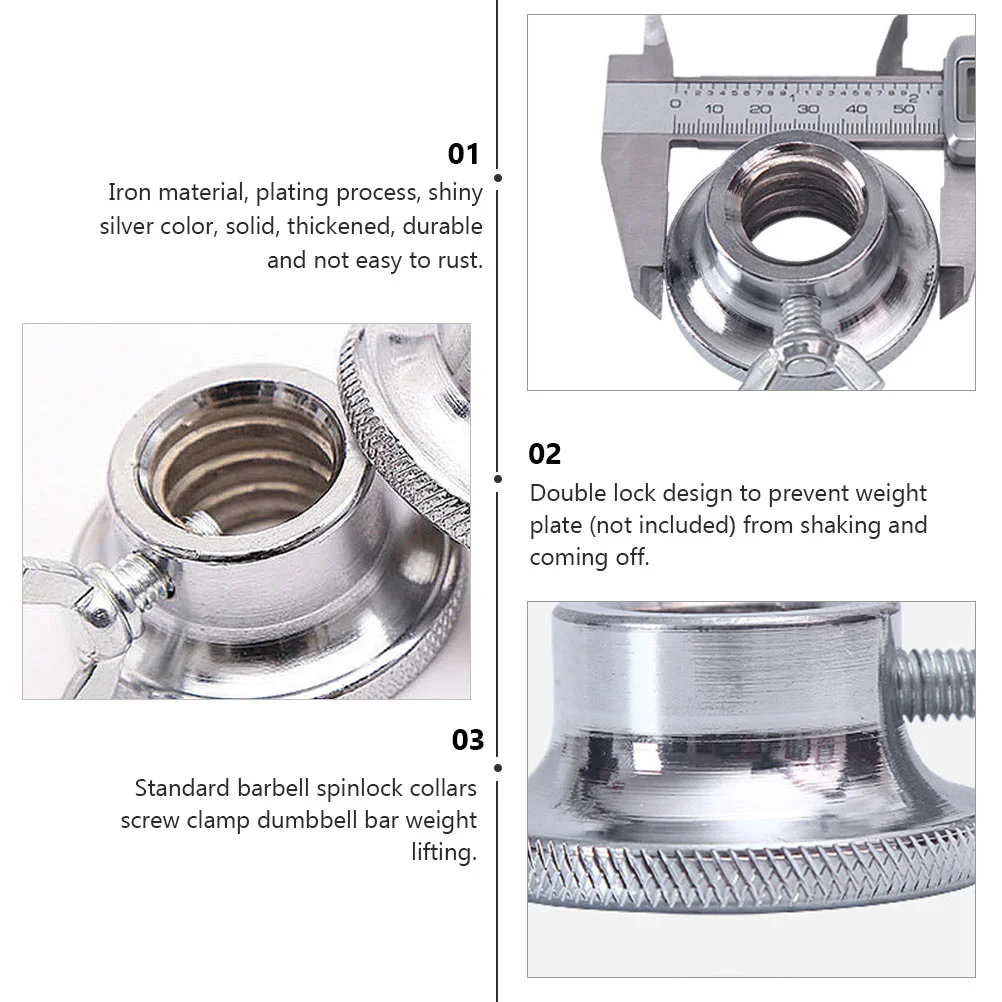 01
Iron material, plating process, shiny silver color, solid, thickened, durable and not easy to rust.

0 10 20 30 40 50

02
Double lock design to prevent weight plate (not included) from shaking and coming off.

03
Standard barbell spinlock collars screw clamp dumbbell bar weight lifting.