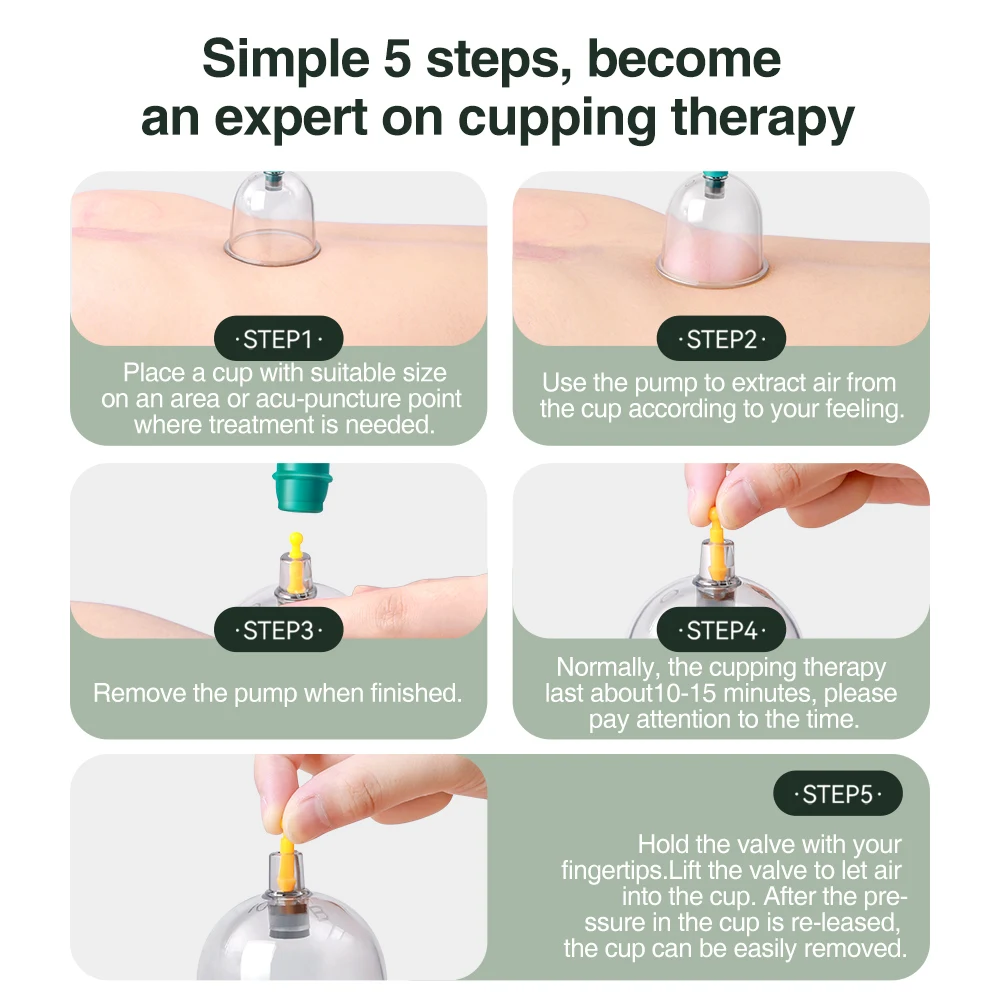 Simple 5 steps, become an expert on cupping therapy

·STEP1·
Place a cup with suitable size on an area or acu-puncture point where treatment is needed.

·STEP2·
Use the pump to extract air from the cup according to your feeling.

·STEP3·
Remove the pump when finished.

·STEP4·
Normally, the cupping therapy last about10-15 minutes, please pay attention to the time.

·STEP5·
Hold the valve with your fingertips.Lift the valve to let air into the cup. After the pressure in the cup is re-leased, the cup can be easily removed.