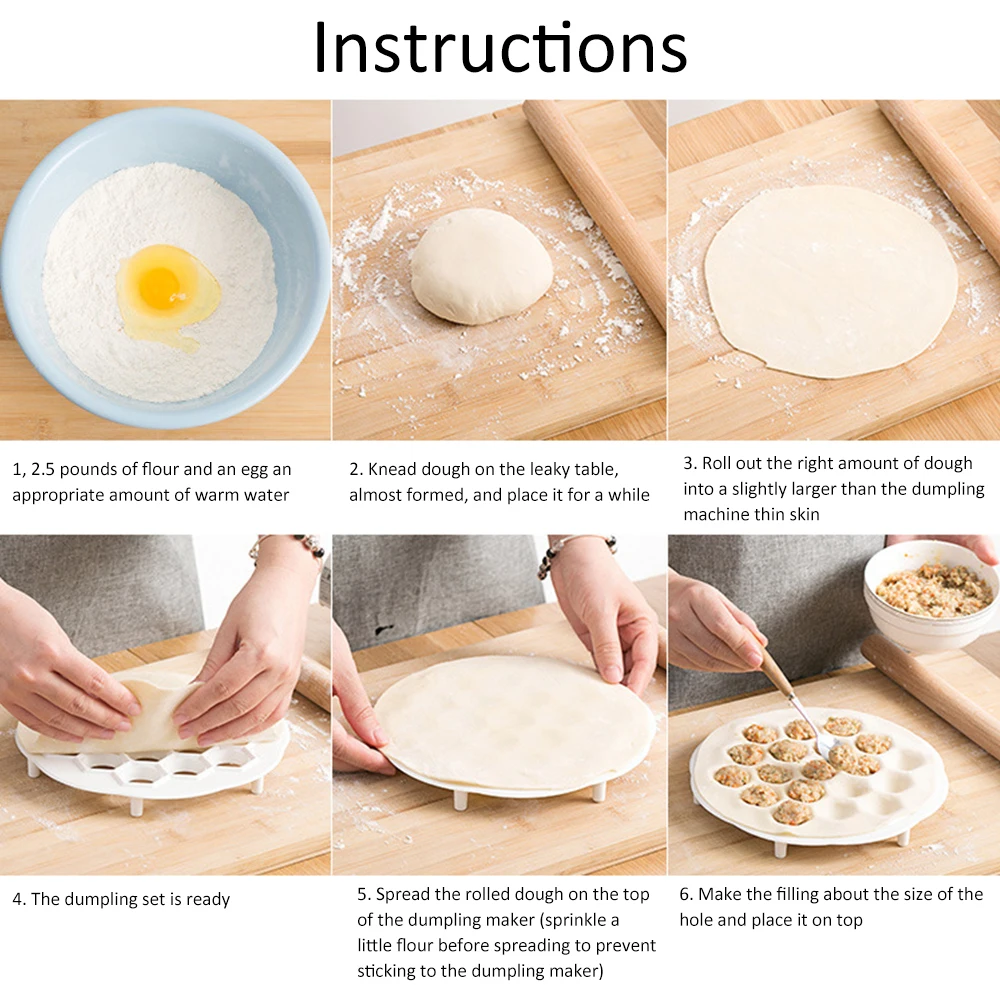 Instructions

1, 2.5 pounds of flour and an egg an appropriate amount of warm water

2. Knead dough on the leaky table, almost formed, and place it for a while

3. Roll out the right amount of dough into a slightly larger than the dumpling machine thin skin

4. The dumpling set is ready

5. Spread the rolled dough on the top of the dumpling maker (sprinkle a little flour before spreading to prevent sticking to the dumpling maker)

6. Make the filling about the size of the hole and place it on top