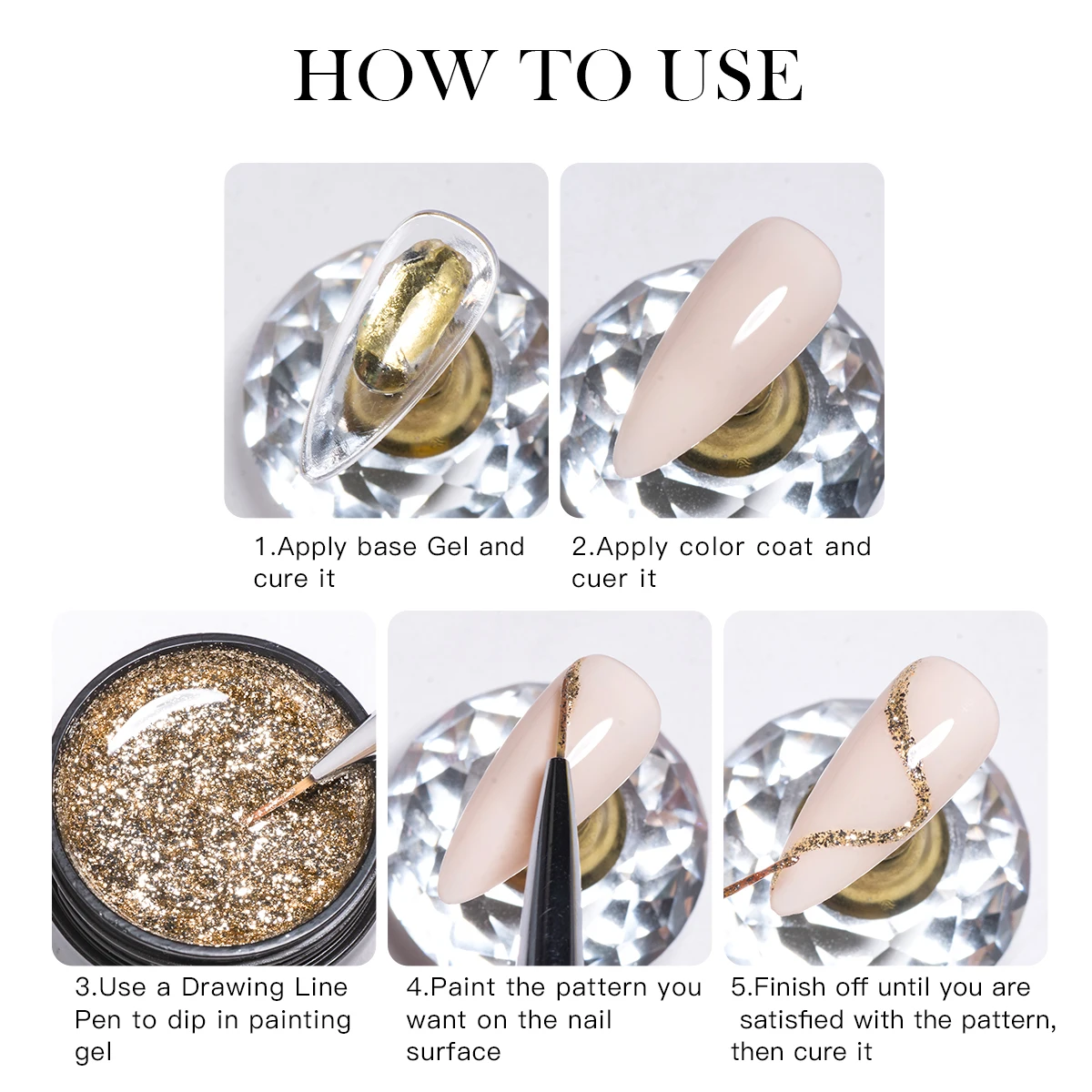 HOW TO USE

1.Apply base Gel and cure it

2.Apply color coat and cuer it

3.Use a Drawing Line Pen to dip in painting gel

4.Paint the pattern you want on the nail surface

5.Finish off until you are satisfied with the pattern, then cure it