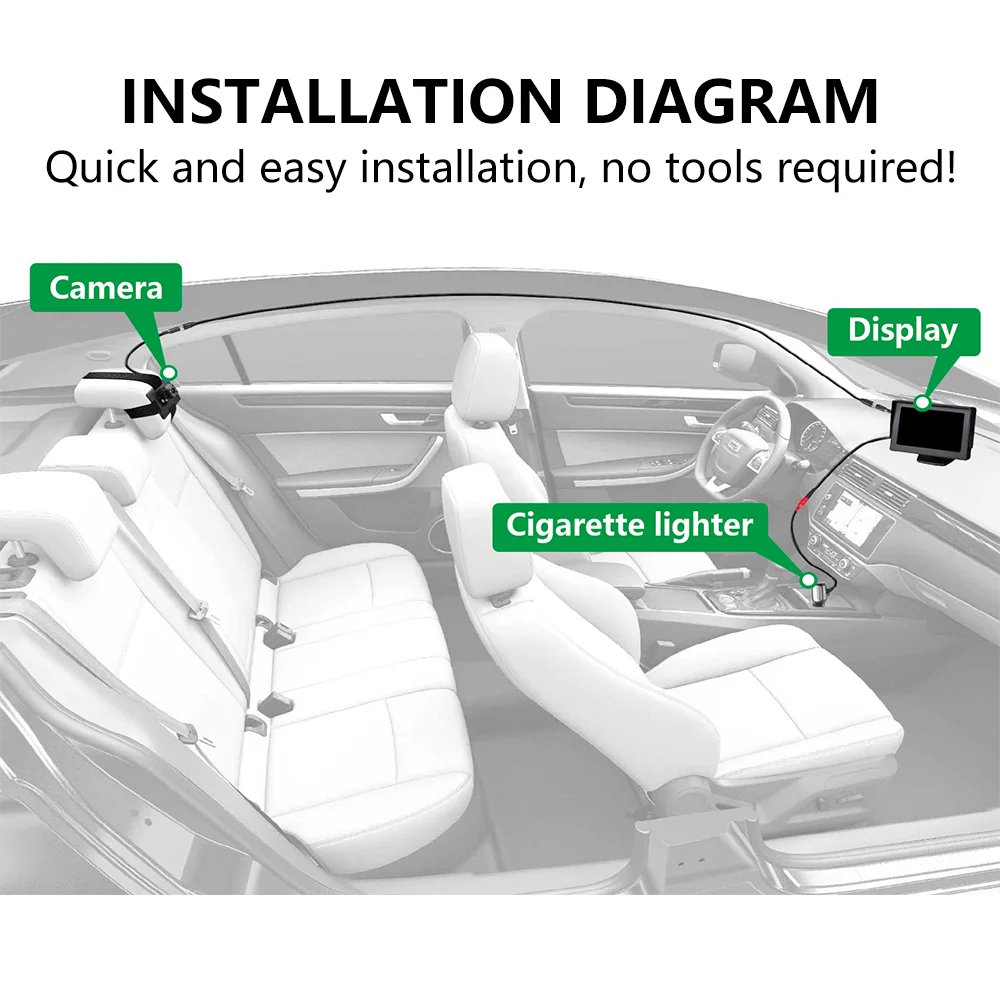 INSTALLATION DIAGRAM
Quick and easy installation, no tools required!

Camera

Display

Cigarette lighter