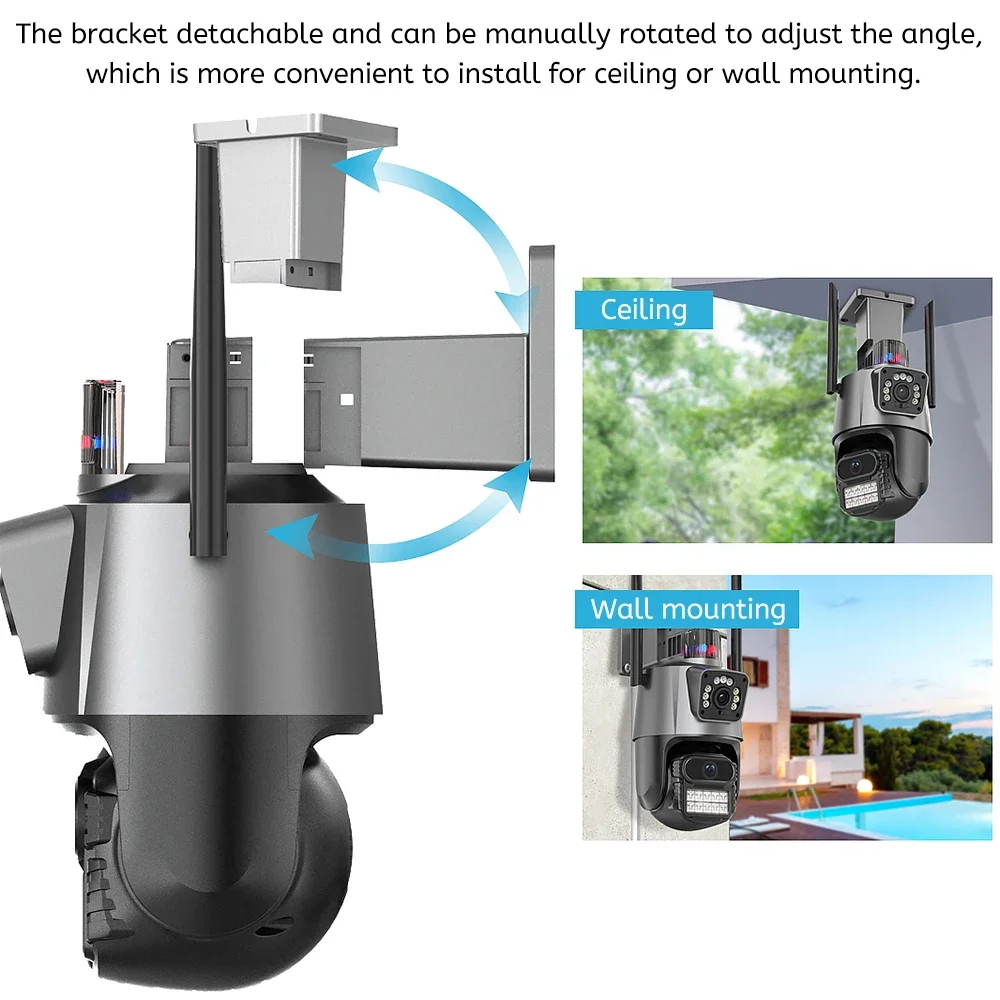 The bracket detachable and can be manually rotated to adjust the angle, which is more convenient to install for ceiling or wall mounting.

Ceiling

Wall mounting