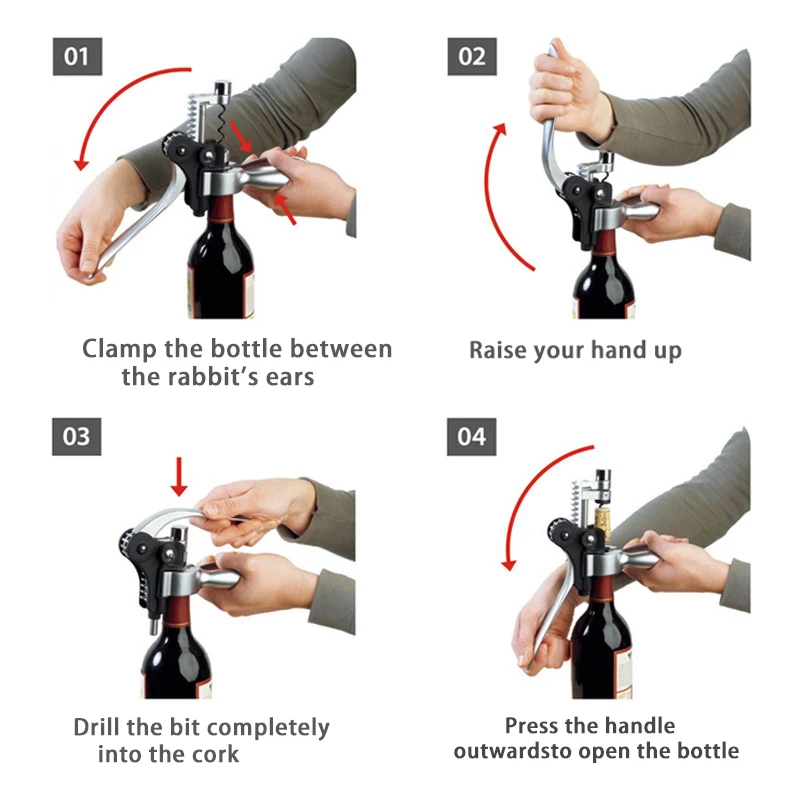 01

Clamp the bottle between the rabbit's ears

02

Raise your hand up

03

Drill the bit completely into the cork

04

Press the handle outwardsto open the bottle