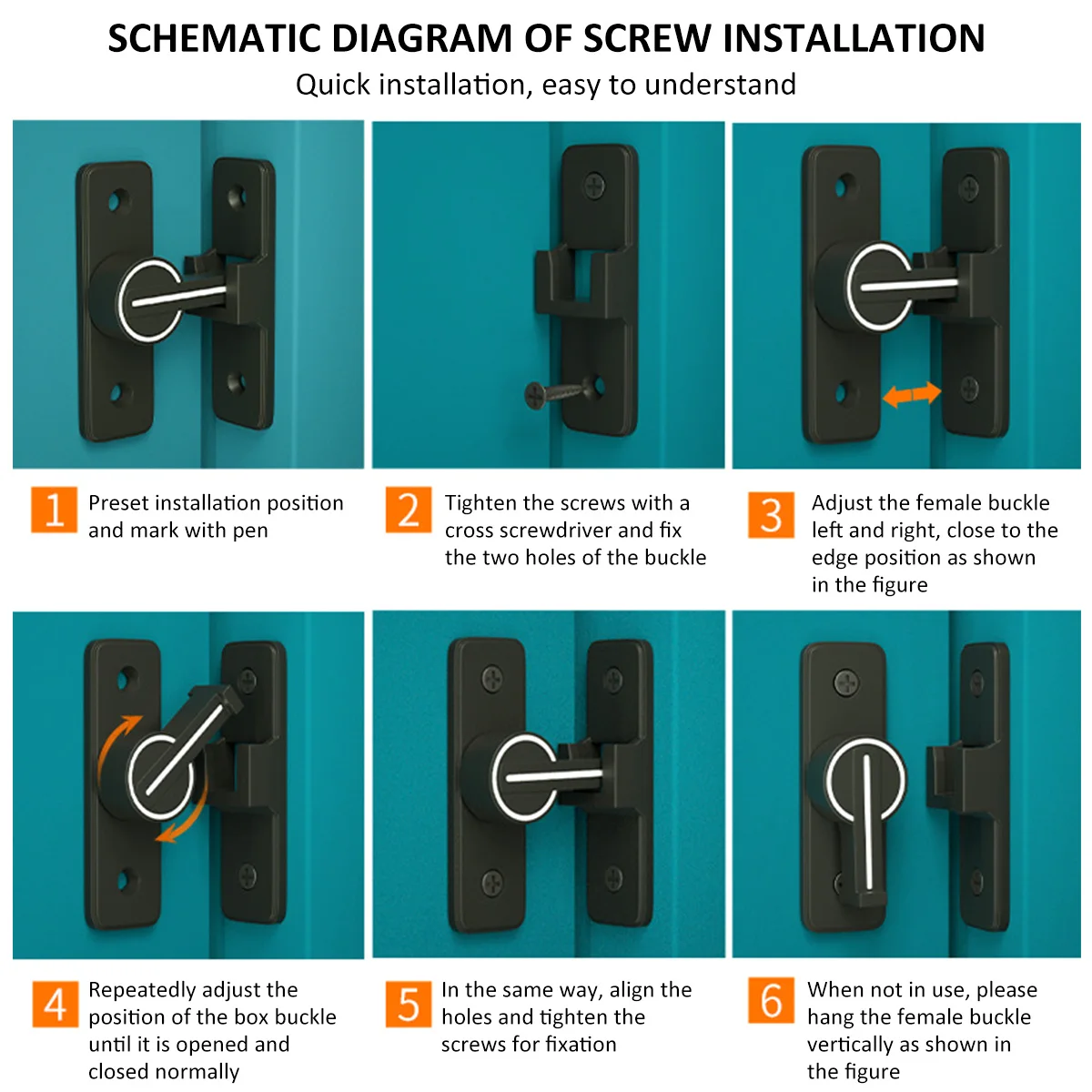 SCHEMATIC DIAGRAM OF SCREW INSTALLATION

Quick installation, easy to understand

1 Preset installation position and mark with pen

2 Tighten the screws with a cross screwdriver and fix the two holes of the buckle

3 Adjust the female buckle left and right, close to the edge position as shown in the figure

4 Repeatedly adjust the position of the box buckle until it is opened and closed normally

5 In the same way, align the holes and tighten the screws for fixation

6 When not in use, please hang the female buckle vertically as shown in the figure