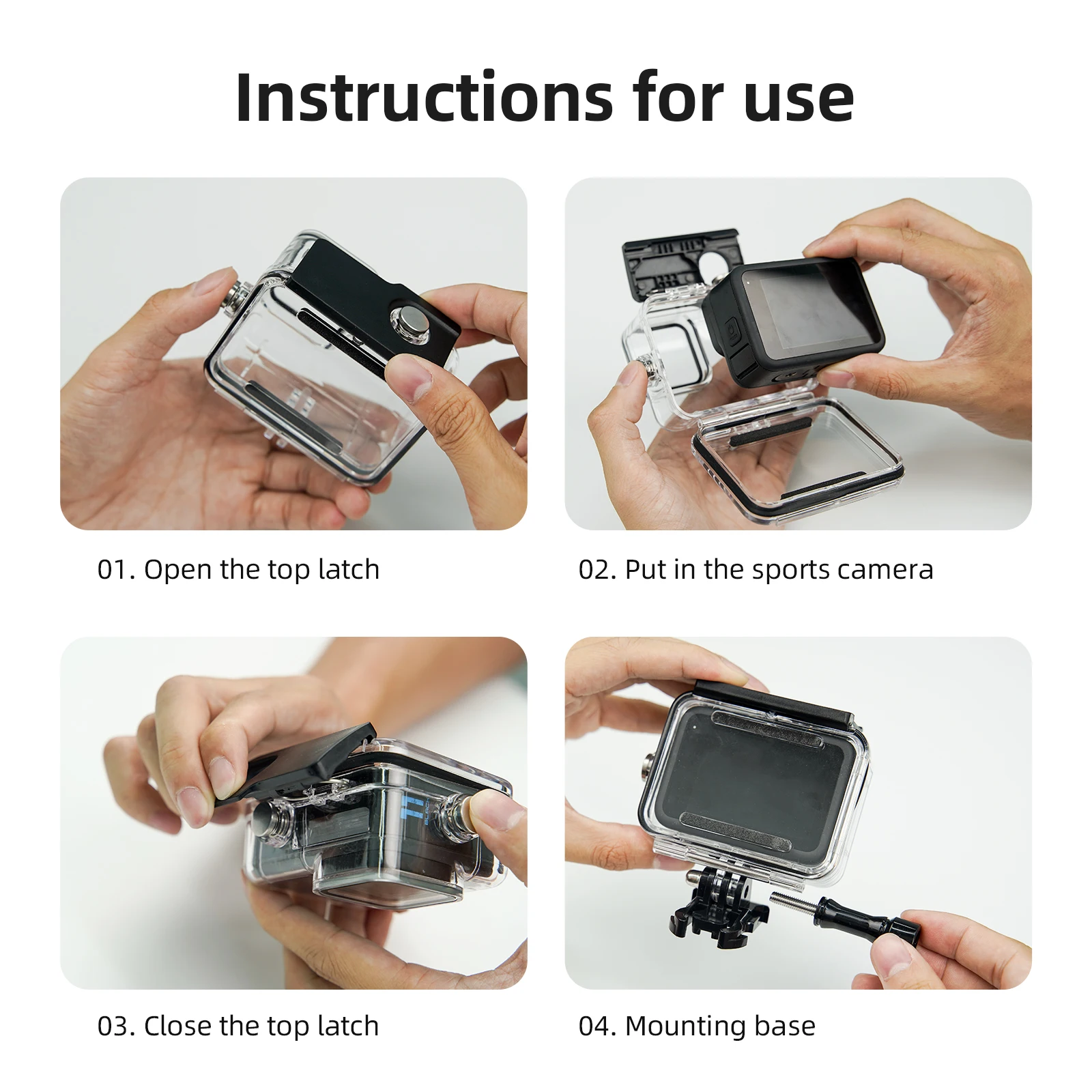 Instructions for use

01. Open the top latch

02. Put in the sports camera

03. Close the top latch

04. Mounting base