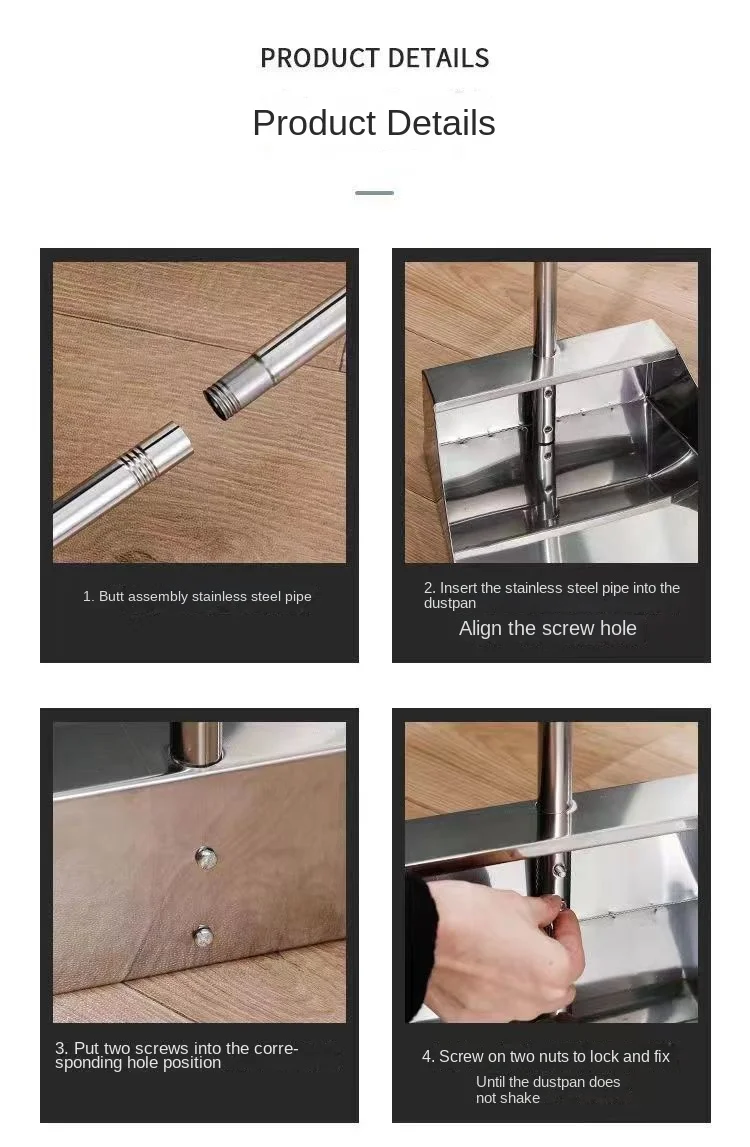 PRODUCT DETAILS

Product Details

1. Butt assembly stainless steel pipe

2. Insert the stainless steel pipe into the dustpan

Align the screw hole

3. Put two screws into the corresponding hole position

4. Screw on two nuts to lock and fix

Until the dustpan does not shake