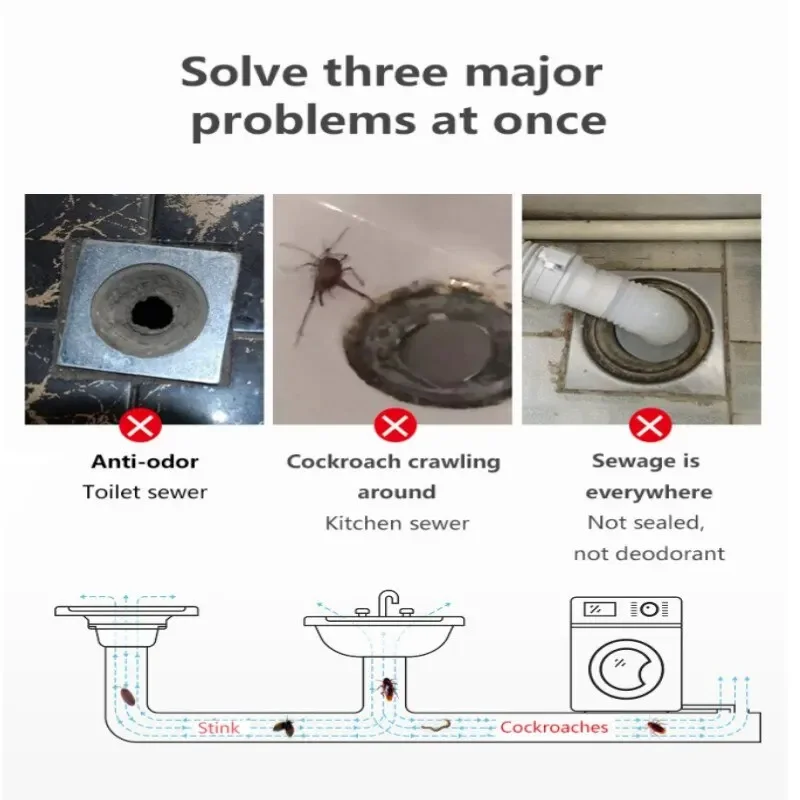 Solve three major problems at once

Anti-odor
Toilet sewer

Cockroach crawling around
Kitchen sewer

Sewage is everywhere
Not sealed, not deodorant

Stink

Cockroaches