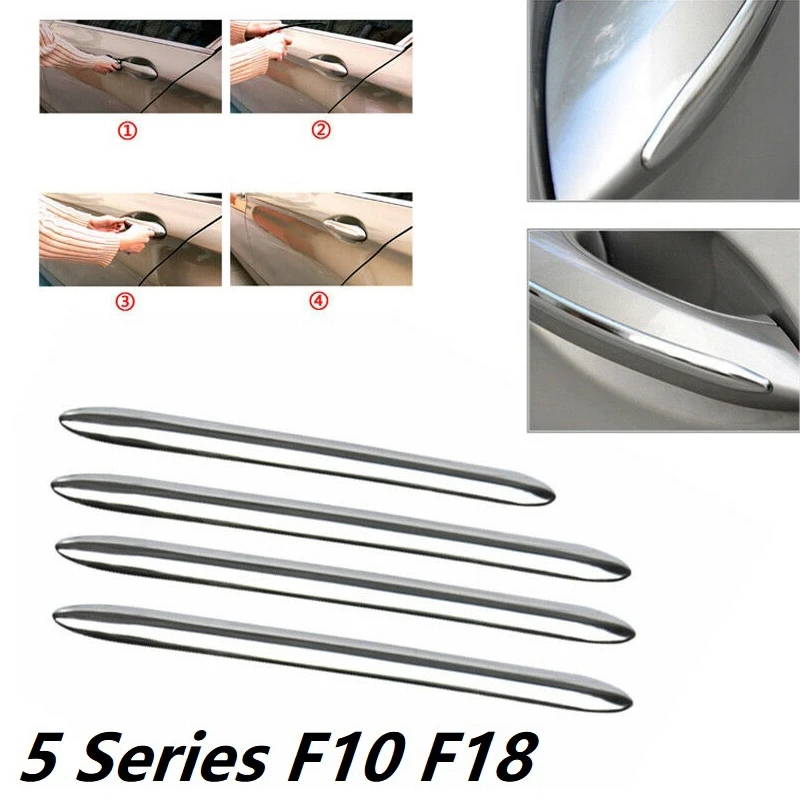 ①
②
③
④
5 Series F10 F18