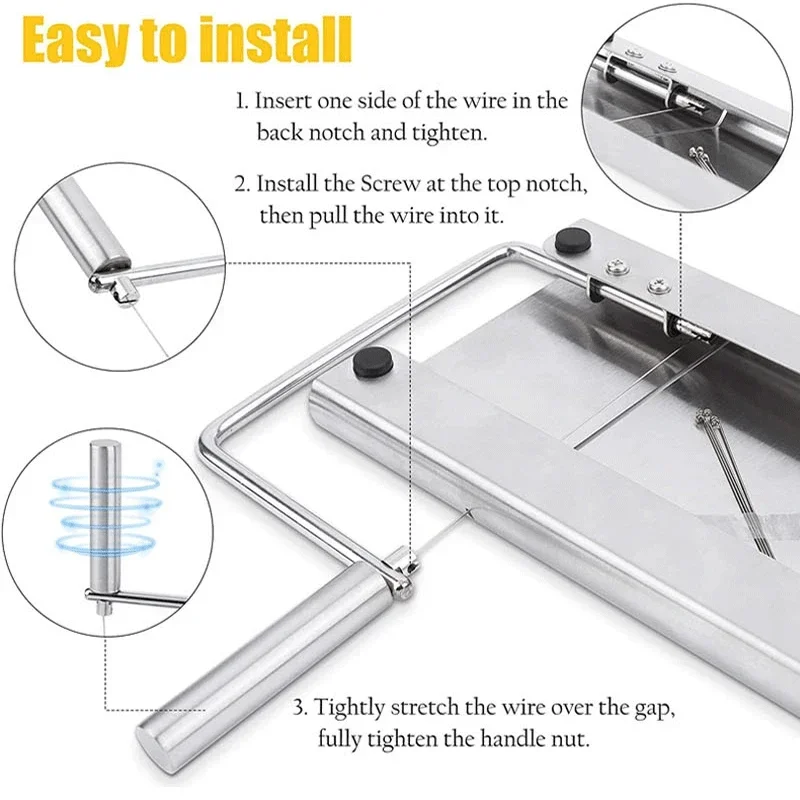 Easy to install

1. Insert one side of the wire in the back notch and tighten.

2. Install the Screw at the top notch, then pull the wire into it.

3. Tightly stretch the wire over the gap, fully tighten the handle nut.