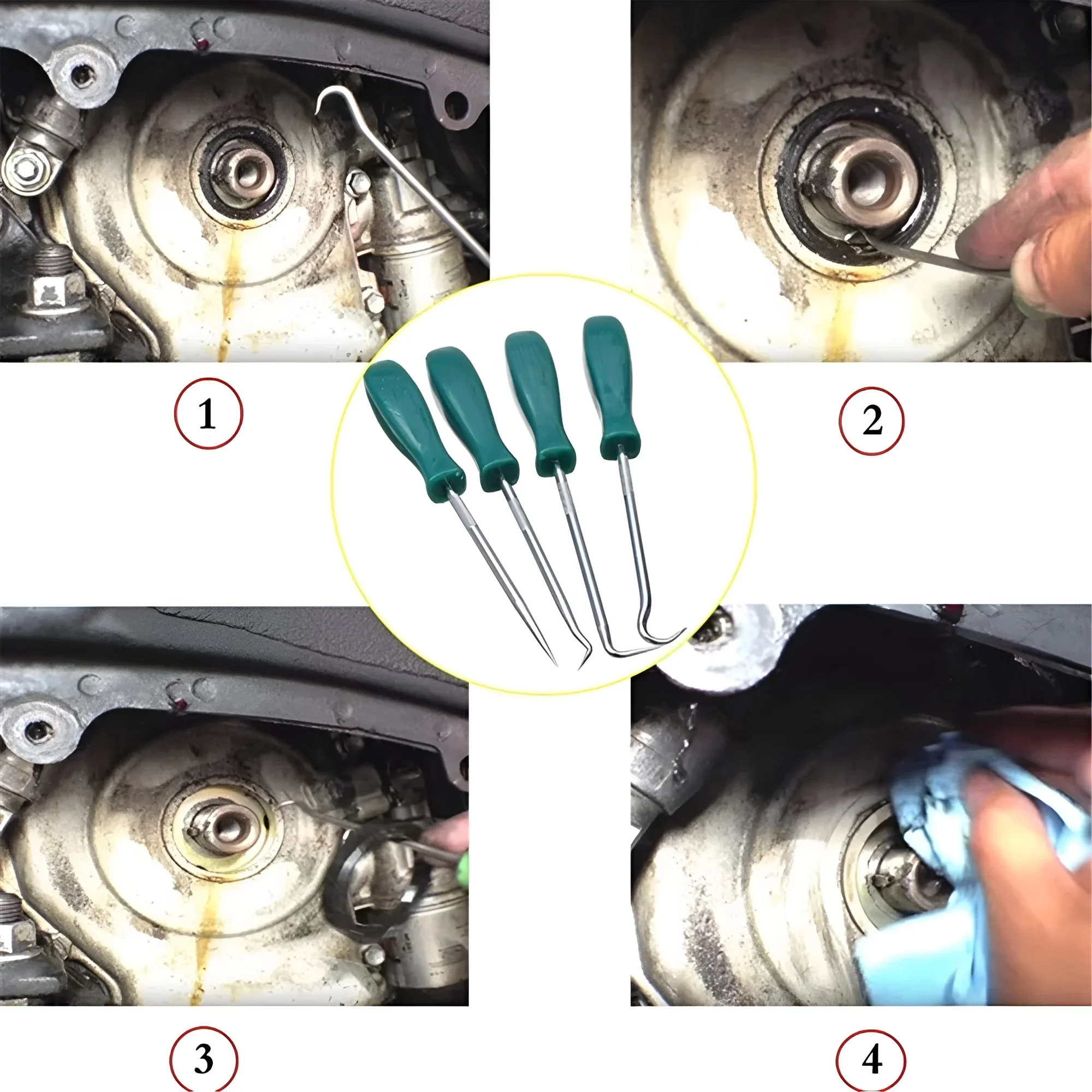 1

2

3

4