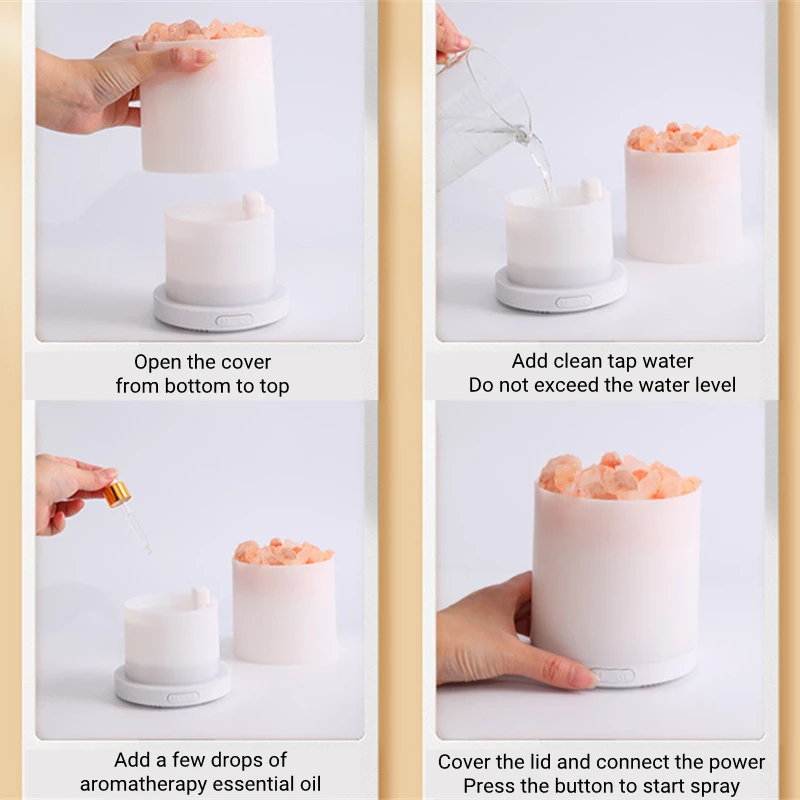 Open the cover
from bottom to top

Add clean tap water
Do not exceed the water level

Add a few drops of
aromatherapy essential oil

Cover the lid and connect the power
Press the button to start spray