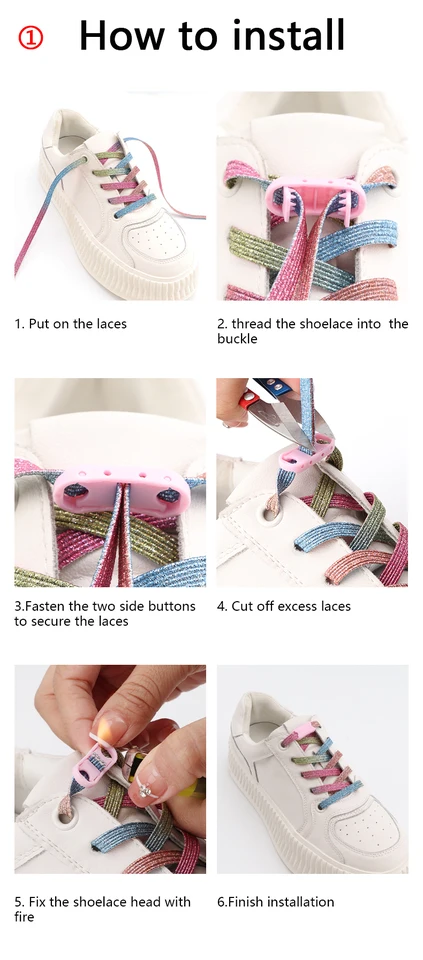 ① How to install

1. Put on the laces

2. thread the shoelace into the buckle

3.Fasten the two side buttons to secure the laces

4. Cut off excess laces

5. Fix the shoelace head with fire

6.Finish installation