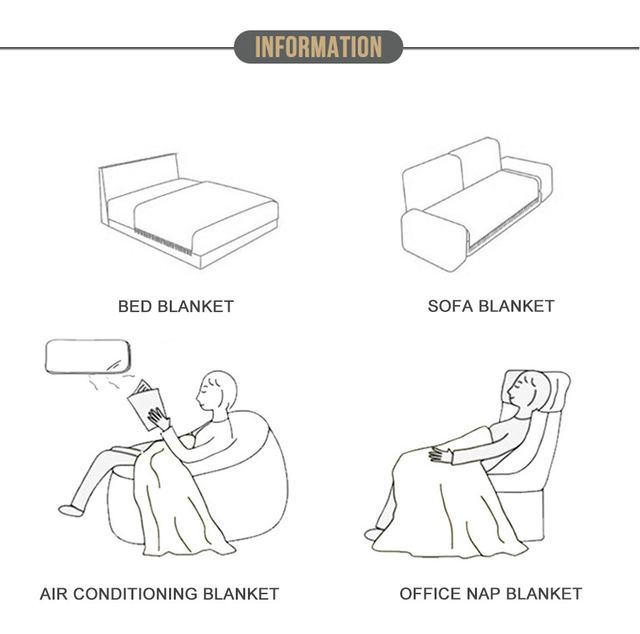 INFORMATION

BED BLANKET

SOFA BLANKET

AIR CONDITIONING BLANKET

OFFICE NAP BLANKET