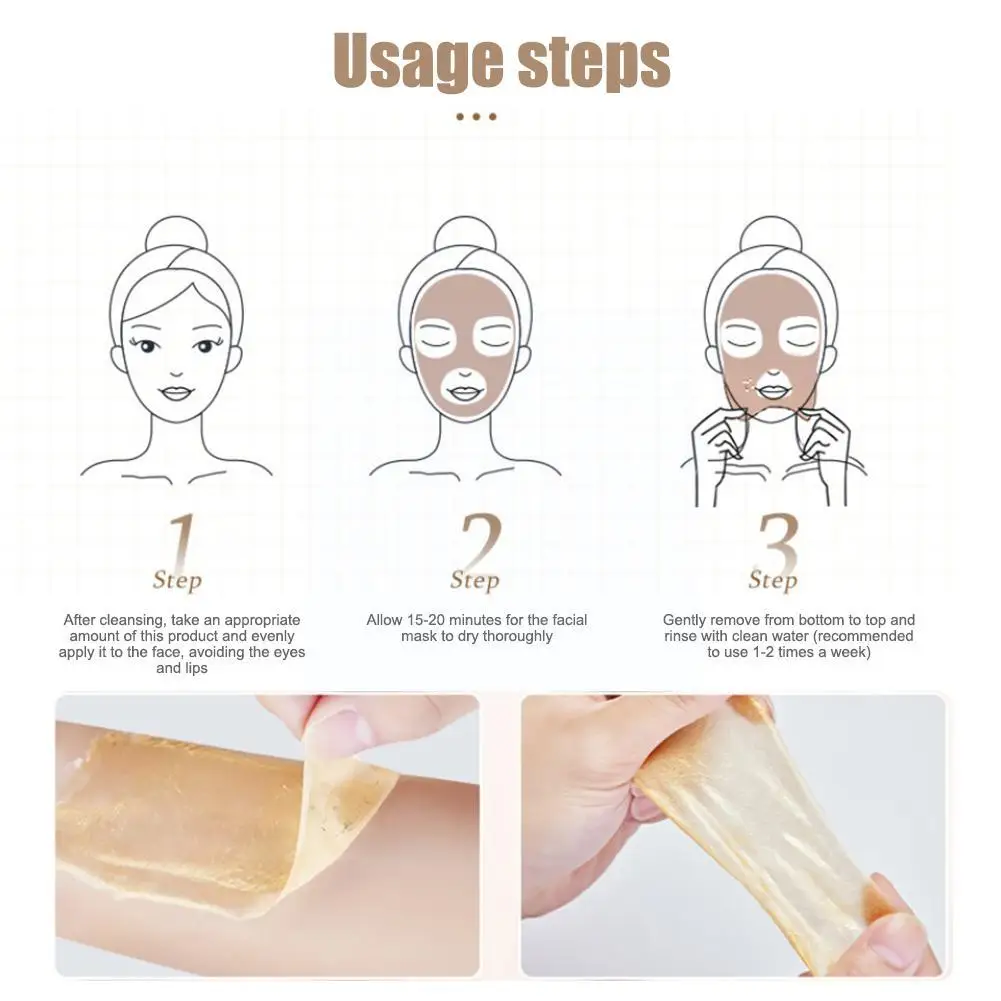 Usage steps

1
Step
After cleansing, take an appropriate amount of this product and evenly apply it to the face, avoiding the eyes and lips

2
Step
Allow 15-20 minutes for the facial mask to dry thoroughly

3
Step
Gently remove from bottom to top and rinse with clean water (recommended to use 1-2 times a week)