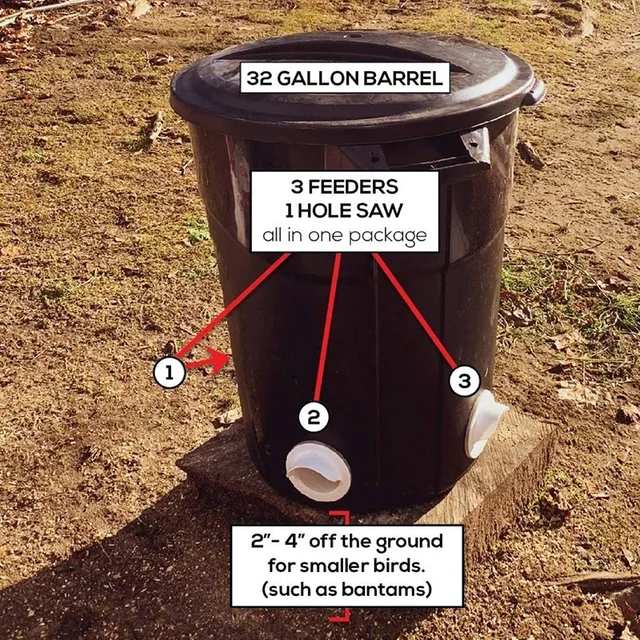 32 GALLON BARREL

3 FEEDERS
1 HOLE SAW
all in one package

1

2

3

2"- 4" off the ground for smaller birds. (such as bantams)