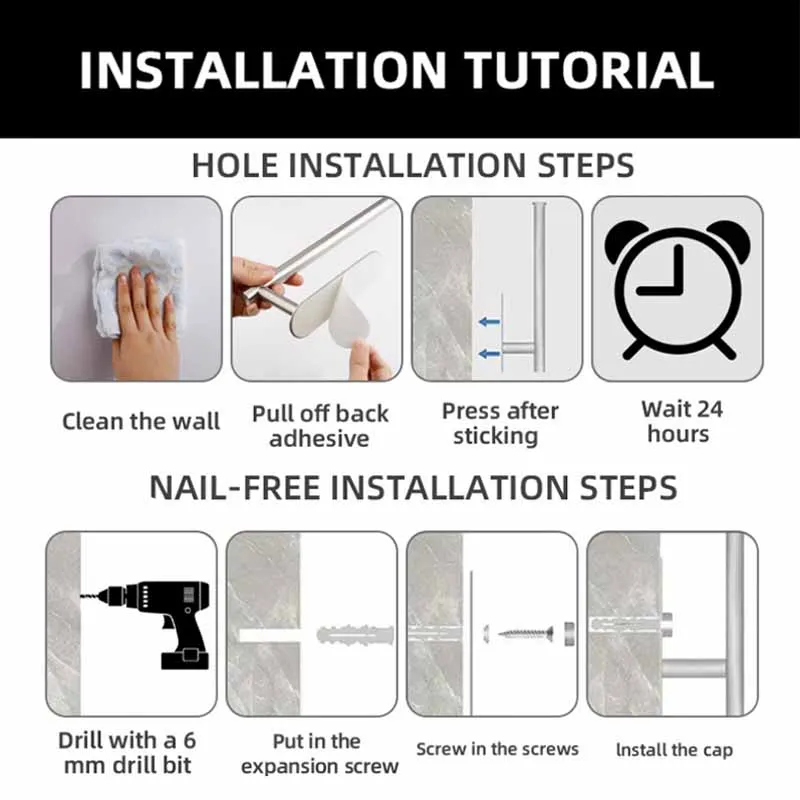 INSTALLATION TUTORIAL

HOLE INSTALLATION STEPS

Clean the wall

Pull off back adhesive

Press after sticking

Wait 24 hours

NAIL-FREE INSTALLATION STEPS

Drill with a 6 mm drill bit

Put in the expansion screw

Screw in the screws

Install the cap