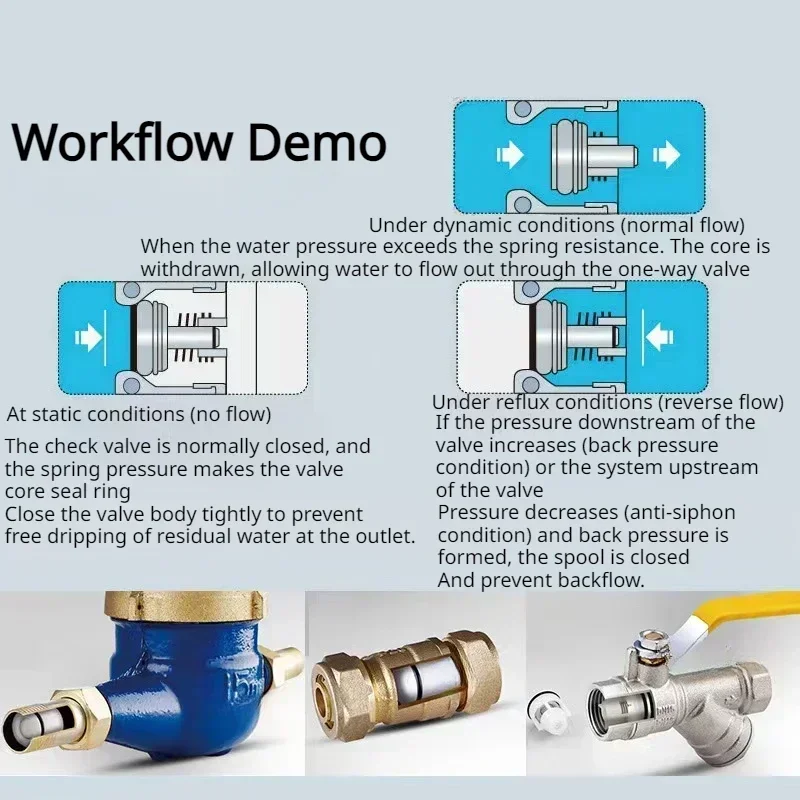 Workflow Demo

Under dynamic conditions (normal flow)
When the water pressure exceeds the spring resistance. The core is withdrawn, allowing water to flow out through the one-way valve

At static conditions (no flow)

The check valve is normally closed, and the spring pressure makes the valve core seal ring
Close the valve body tightly to prevent free dripping of residual water at the outlet.

Under reflux conditions (reverse flow)
If the pressure downstream of the valve increases (back pressure condition) or the system upstream of the valve
Pressure decreases (anti-siphon condition) and back pressure is formed, the spool is closed
And prevent backflow.