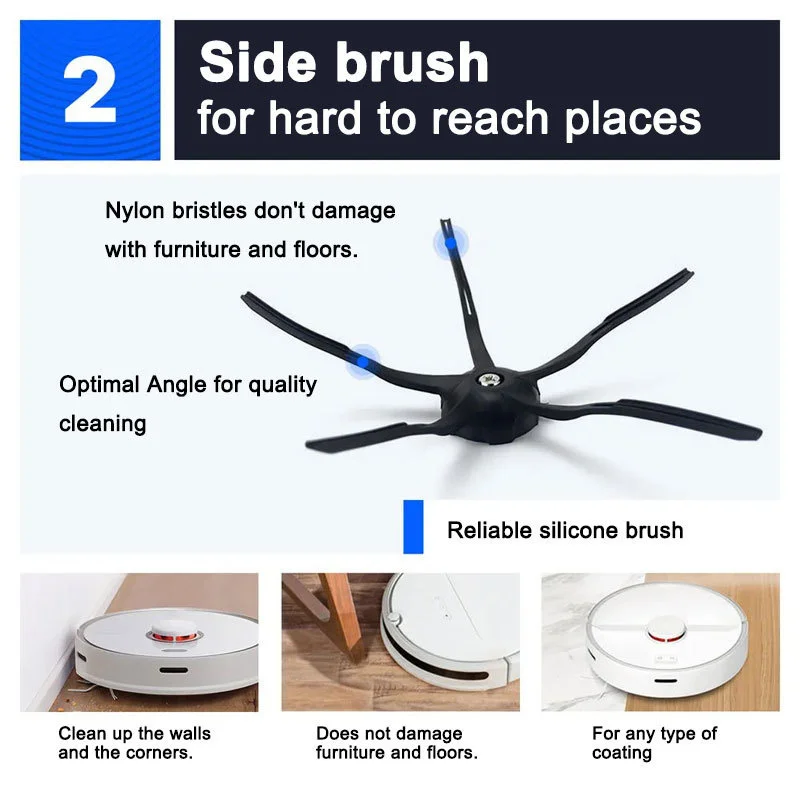 2

Side brush
for hard to reach places

Nylon bristles don't damage with furniture and floors.

Optimal Angle for quality cleaning

Reliable silicone brush

Clean up the walls and the corners.

Does not damage furniture and floors.

For any type of coating