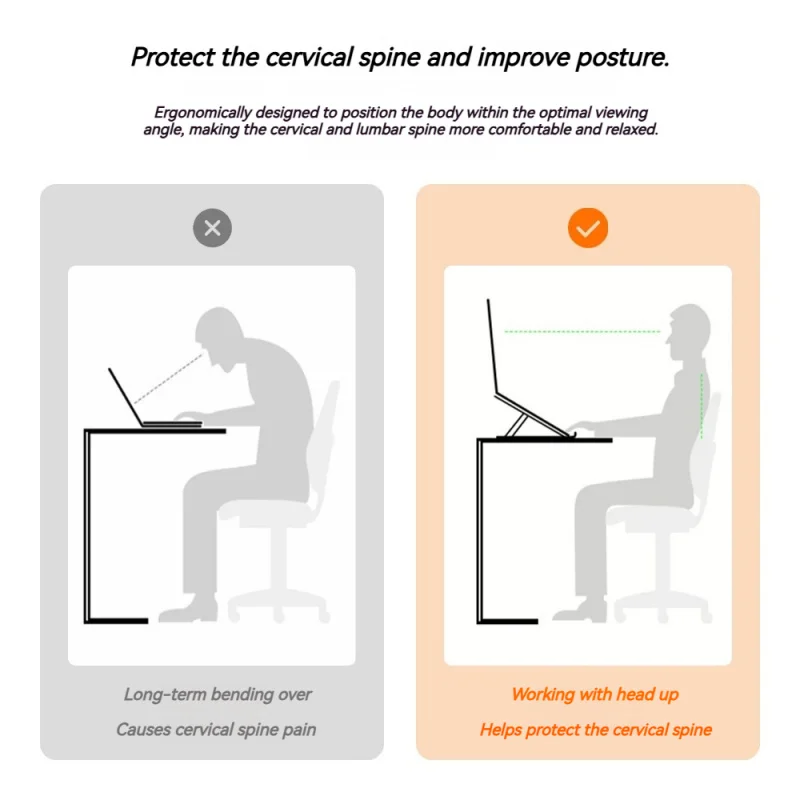 Protect the cervical spine and improve posture.

Ergonomically designed to position the body within the optimal viewing angle, making the cervical and lumbar spine more comfortable and relaxed.

Long-term bending over

Causes cervical spine pain

Working with head up

Helps protect the cervical spine