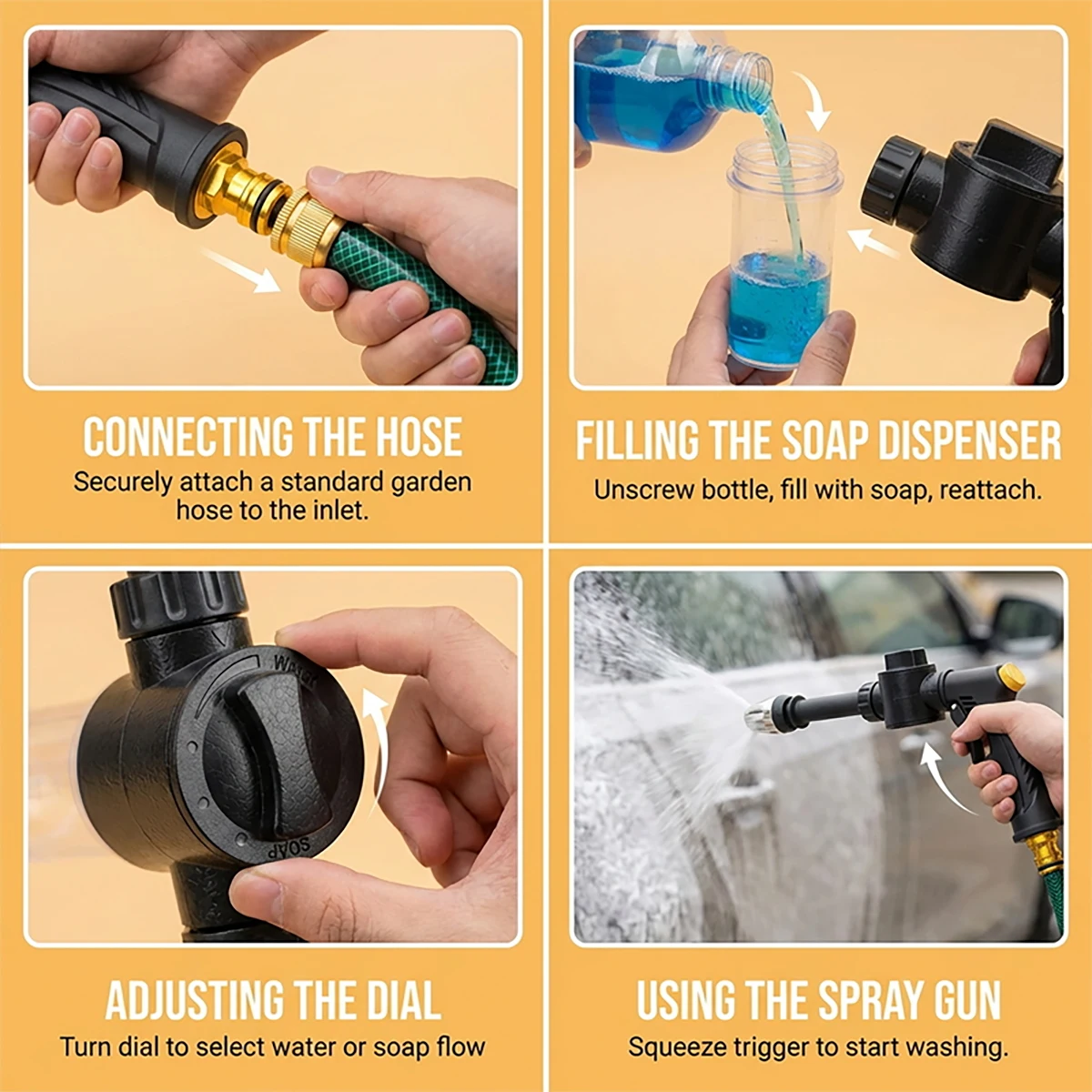 CONNECTING THE HOSE
Securely attach a standard garden hose to the inlet.

FILLING THE SOAP DISPENSER
Unscrew bottle, fill with soap, reattach.

Water

SOAP

ADJUSTING THE DIAL
Turn dial to select water or soap flow

USING THE SPRAY GUN
Squeeze trigger to start washing.